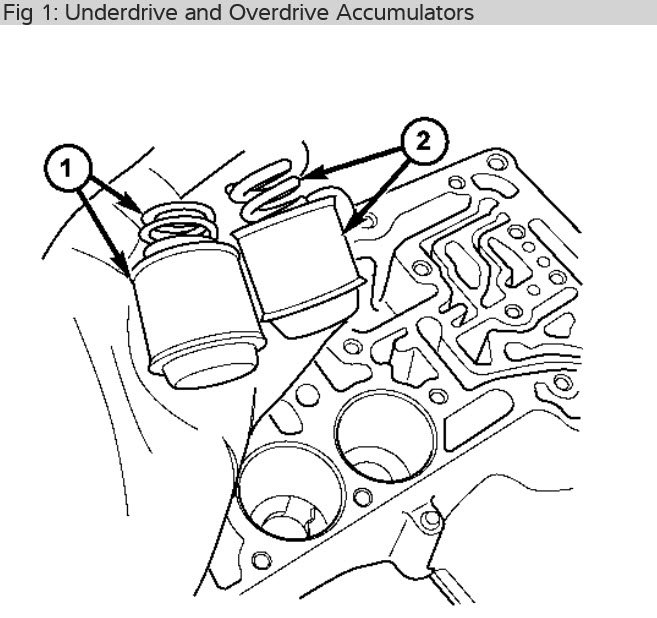 Fig 1: Underdrive and Overdrive Accumulators

1

2