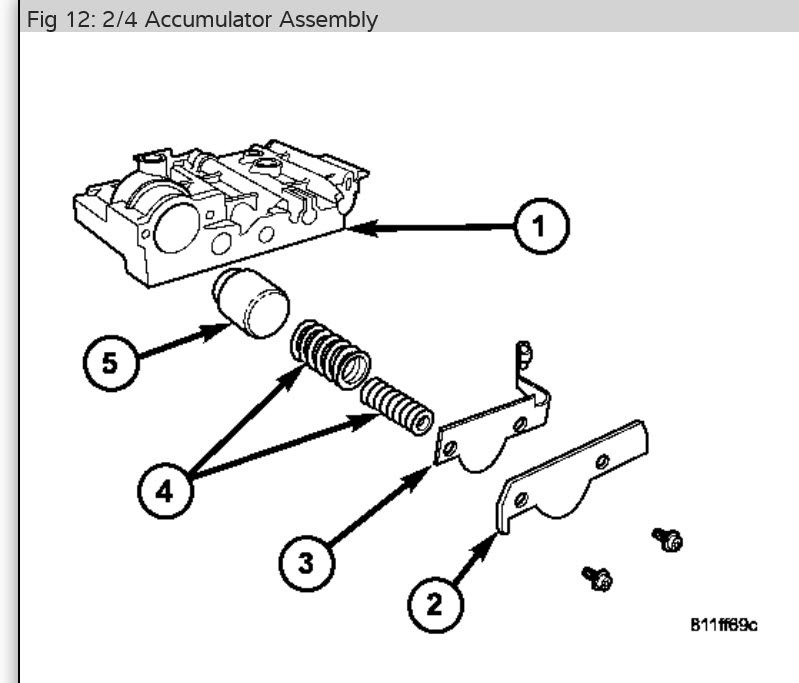 Fig 12: 2/4 Accumulator Assembly

1

5

4

3

2

811ff69c