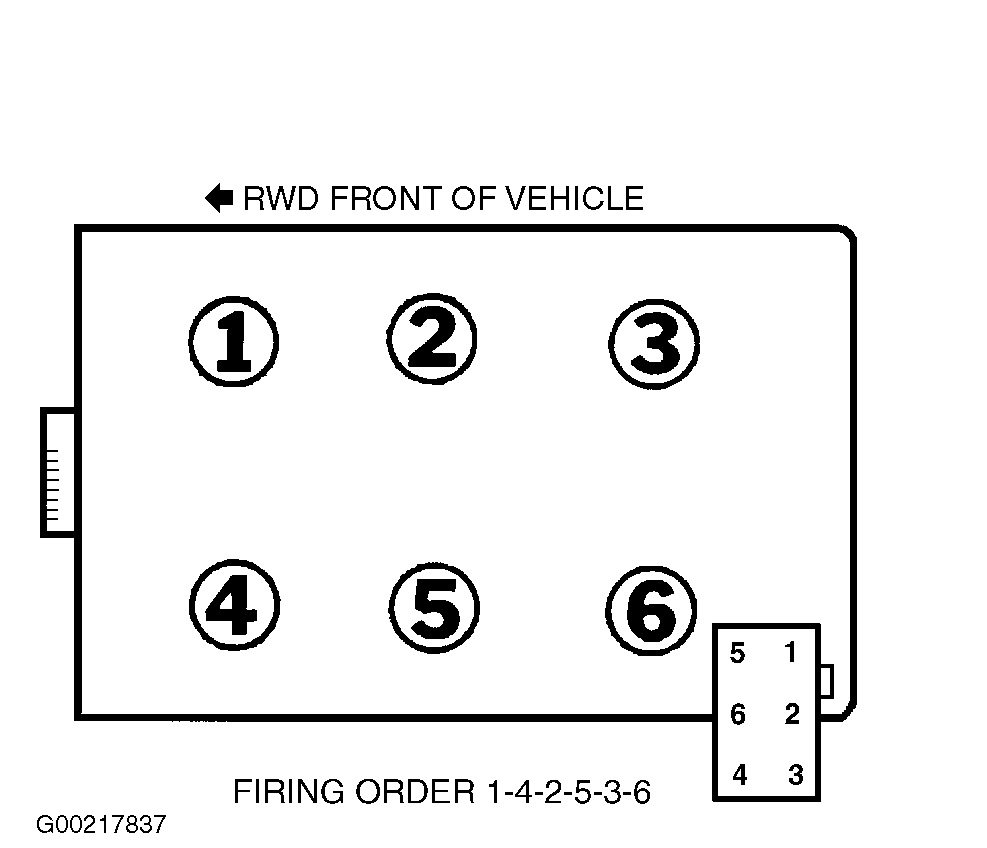 RWD FRONT OF VEHICLE

1
2
3
4
5
6

5 1
6 2
4 3

FIRING ORDER 1-4-2-5-3-6

G00217837