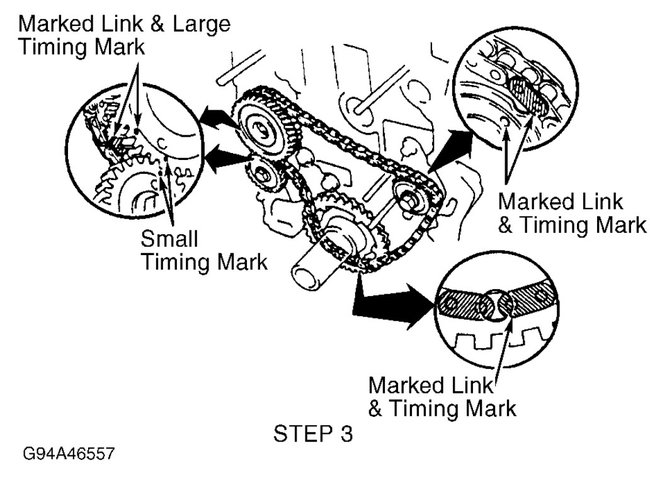 Marked Link & Large Timing Mark

Small Timing Mark

Marked Link & Timing Mark

Marked Link & Timing Mark

STEP 3

G94A46557