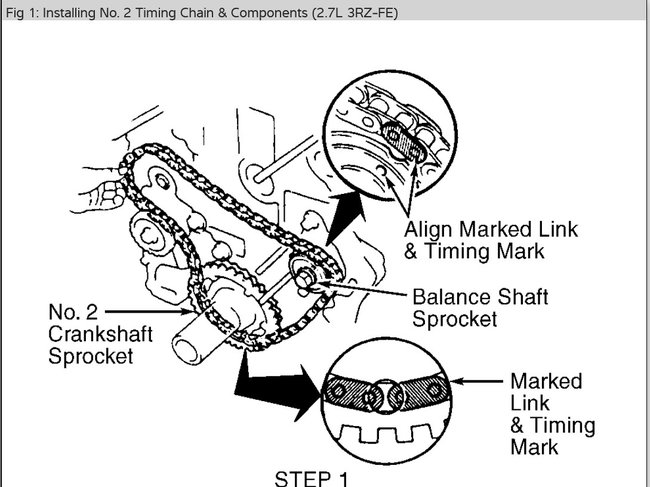 Fig 1: Installing No. 2 Timing Chain & Components (2.7L 3RZ-FE)

Align Marked Link & Timing Mark

Balance Shaft Sprocket

No. 2 Crankshaft Sprocket

Marked Link & Timing Mark

STEP 1