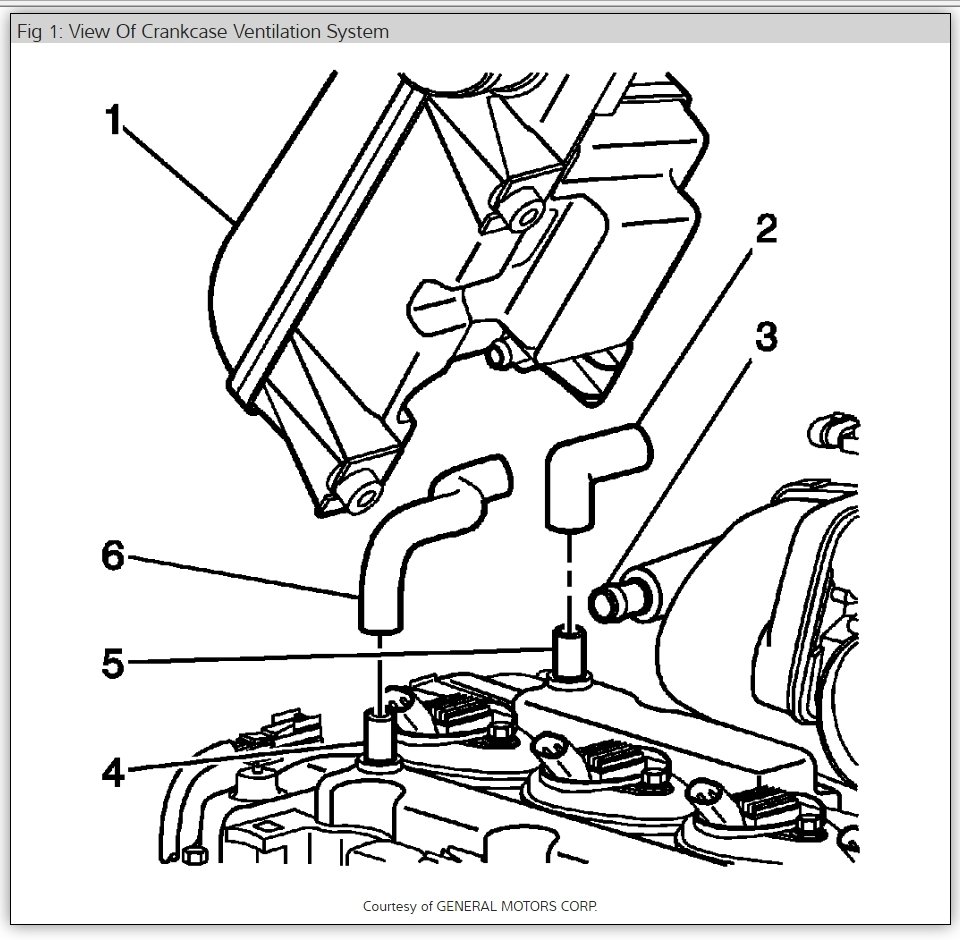 Fig 1: View Of Crankcase Ventilation System

1
2
3
6
5
4

Courtesy of GENERAL MOTORS CORP.