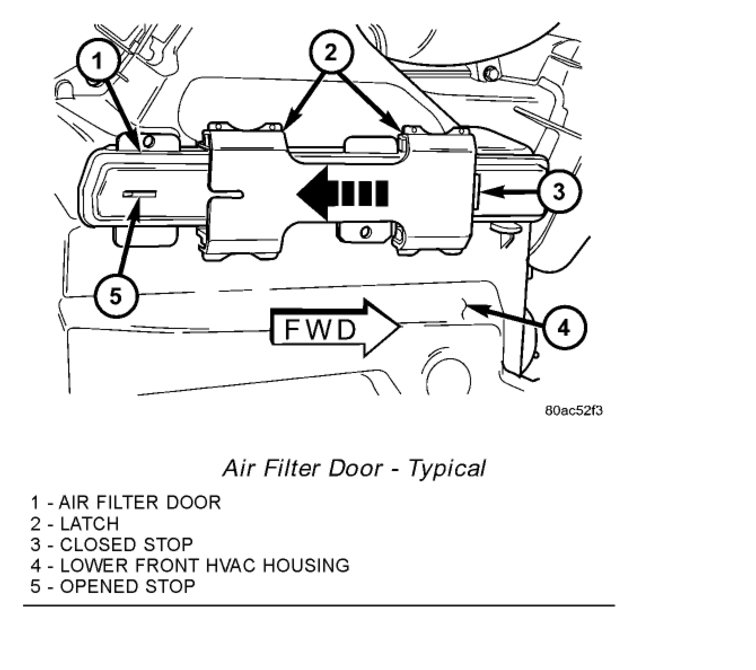 1
2
3
5
FWD
4

80ac52f3

Air Filter Door - Typical

1 - AIR FILTER DOOR
2 - LATCH
3 - CLOSED STOP
4 - LOWER FRONT HVAC HOUSING
5 - OPENED STOP