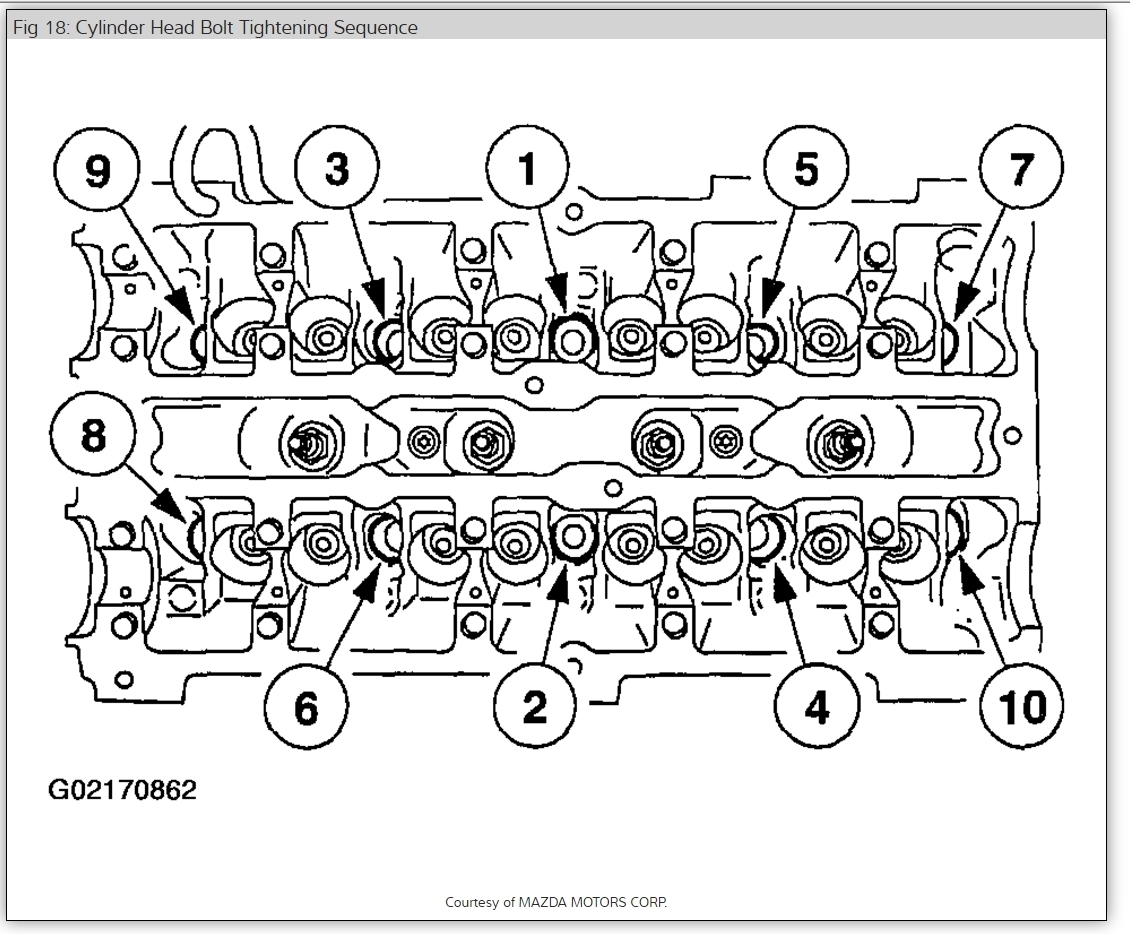 Fig 18: Cylinder Head Bolt Tightening Sequence

9
3
1
5
7
8
6
2
4
10

G02170862

Courtesy of MAZDA MOTORS CORP.