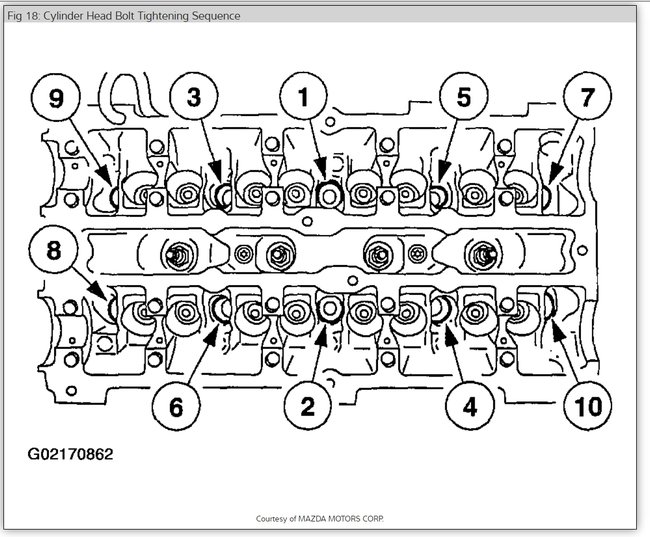 Fig 18: Cylinder Head Bolt Tightening Sequence

9
3
1
5
7
8
6
2
4
10

G02170862

Courtesy of MAZDA MOTORS CORP.