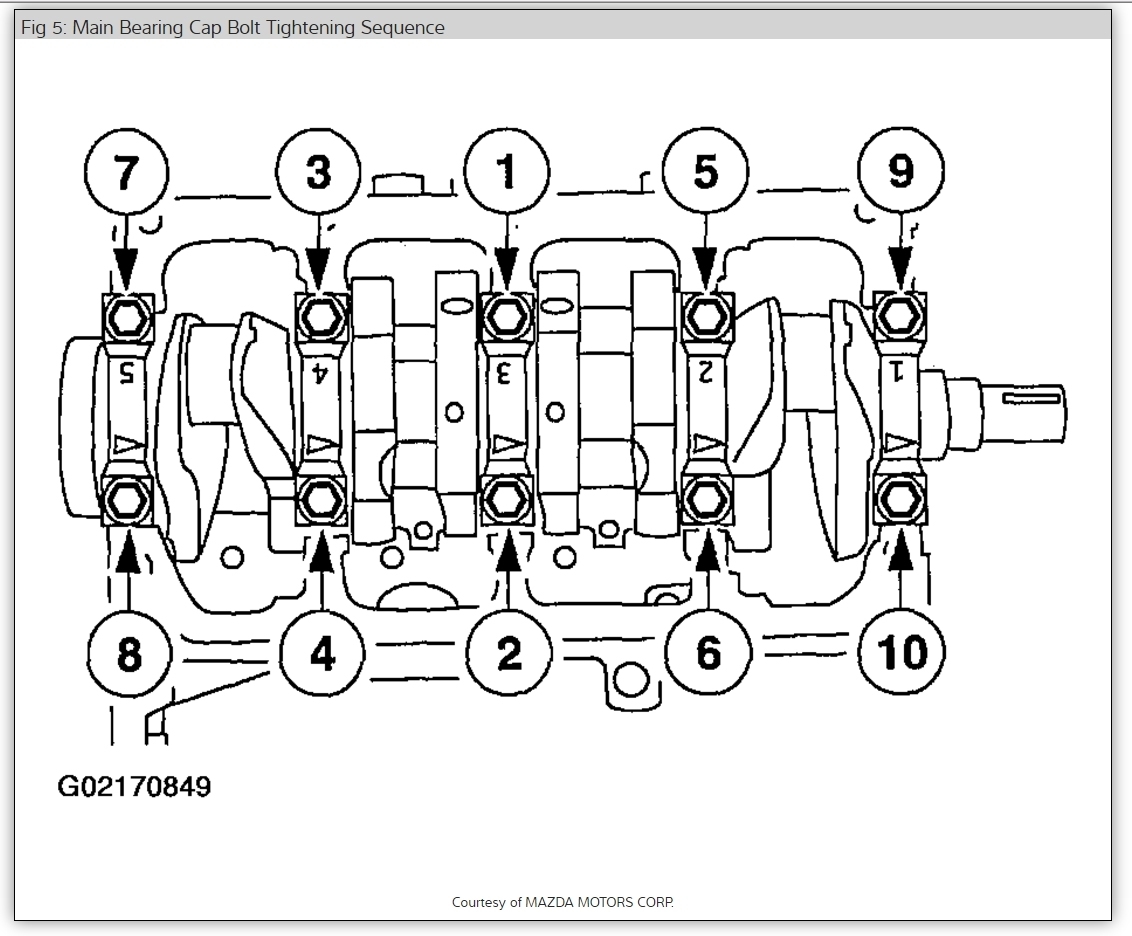 Fig 5: Main Bearing Cap Bolt Tightening Sequence

7 3 1 5 9

5 4 3 2 1

8 4 2 6 10

G02170849

Courtesy of MAZDA MOTORS CORP.