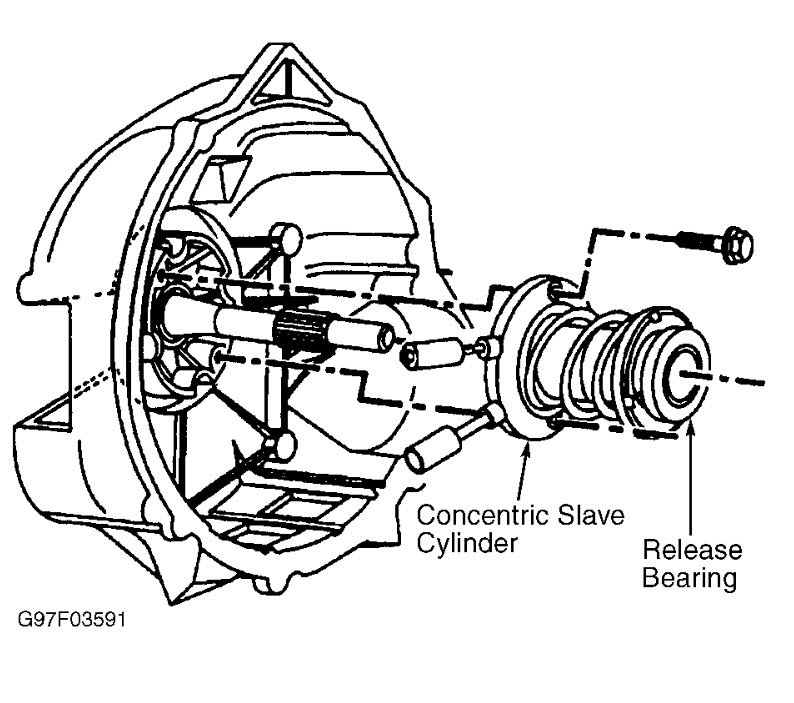 Concentric Slave Cylinder

Release Bearing

G97F03591