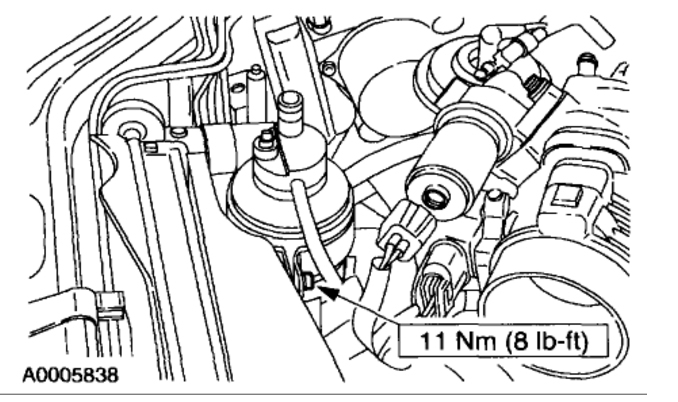 11 Nm (8 lb-ft)

A0005838