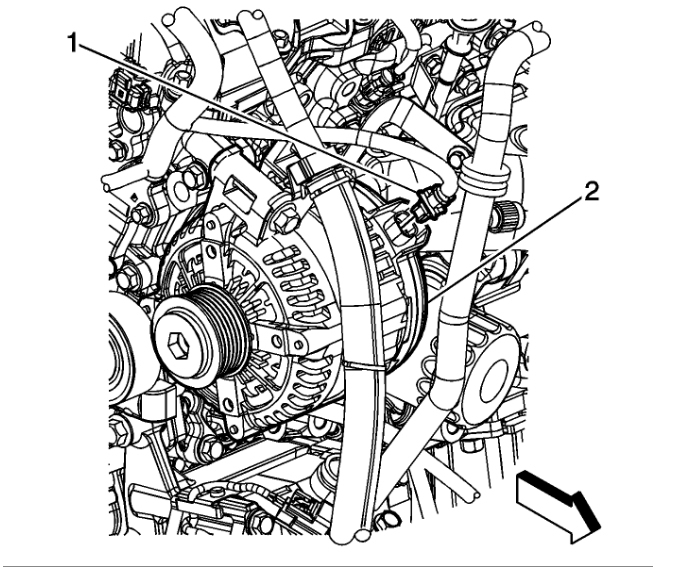 1
2