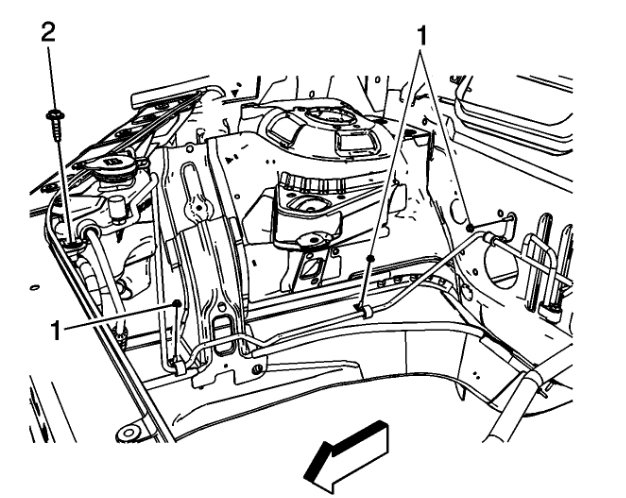 2
1
1