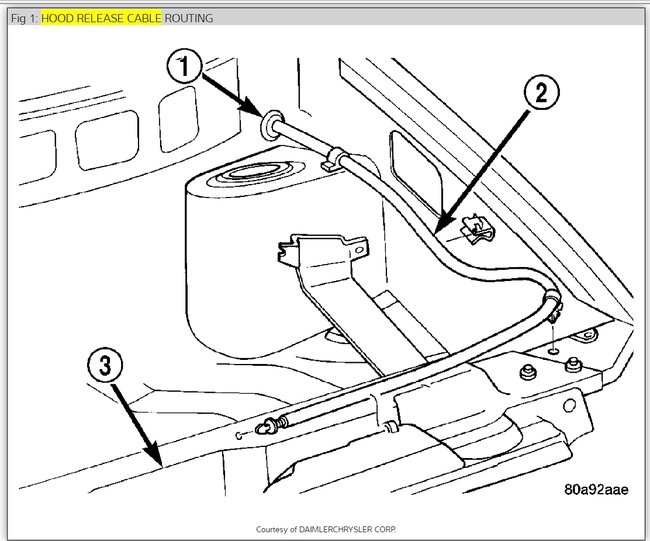 Fig 1: HOOD RELEASE CABLE ROUTING

1

2

3

80a92aae

Courtesy of DAIMLERCHRYSLER CORP.