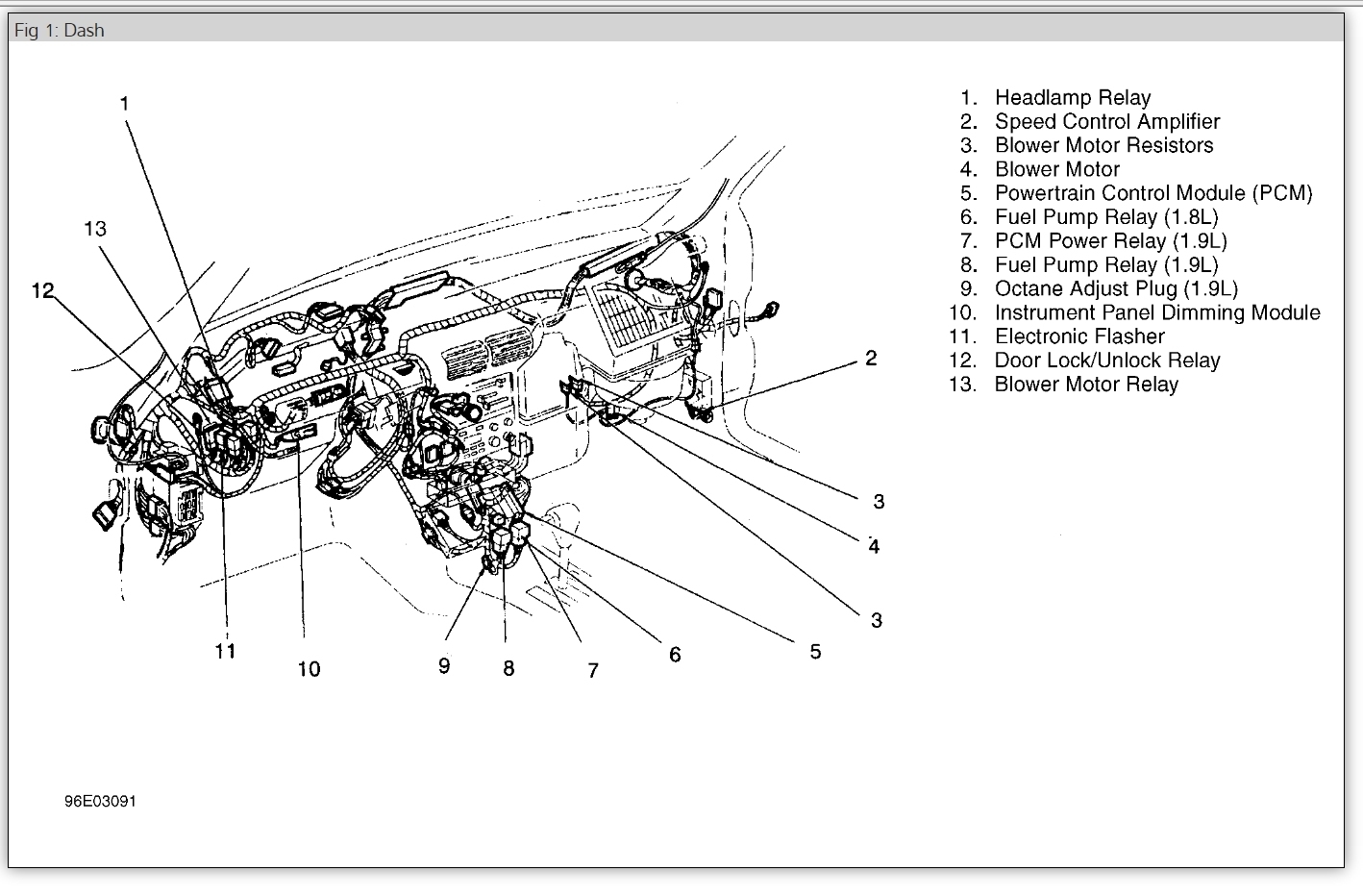 Fig 1: Dash

1
13
12
2
3
4
3
5
6
7
8
9
10
11

1. Headlamp Relay
2. Speed Control Amplifier
3. Blower Motor Resistors
4. Blower Motor
5. Powertrain Control Module (PCM)
6. Fuel Pump Relay (1.8L)
7. PCM Power Relay (1.9L)
8. Fuel Pump Relay (1.9L)
9. Octane Adjust Plug (1.9L)
10. Instrument Panel Dimming Module
11. Electronic Flasher
12. Door Lock/Unlock Relay
13. Blower Motor Relay

96E03091