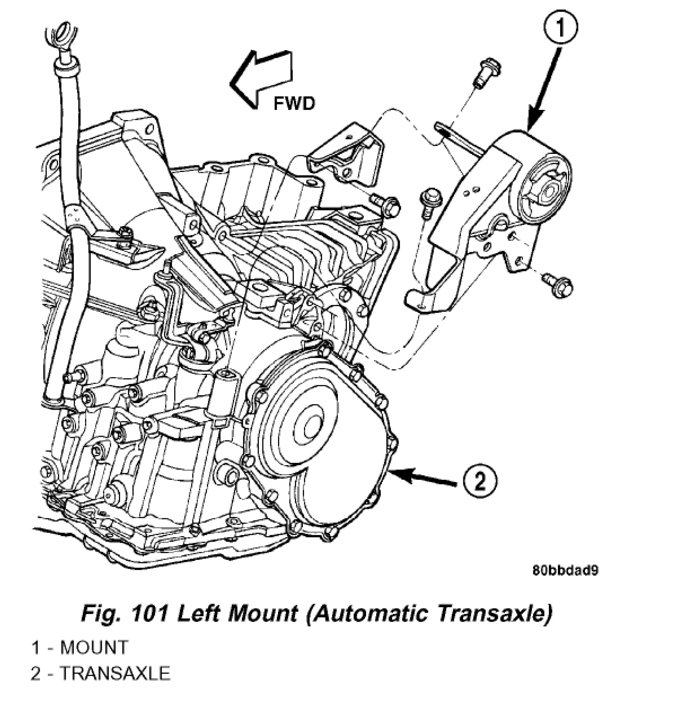 FWD

1

2

80bbdad9

Fig. 101 Left Mount (Automatic Transaxle)

1 - MOUNT
2 - TRANSAXLE