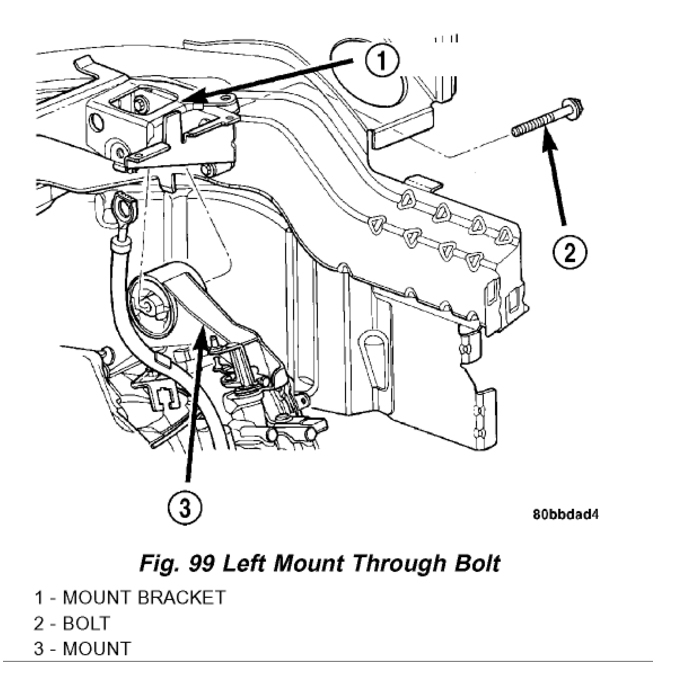 1

2

3

80bbdad4

Fig. 99 Left Mount Through Bolt

1 - MOUNT BRACKET
2 - BOLT
3 - MOUNT