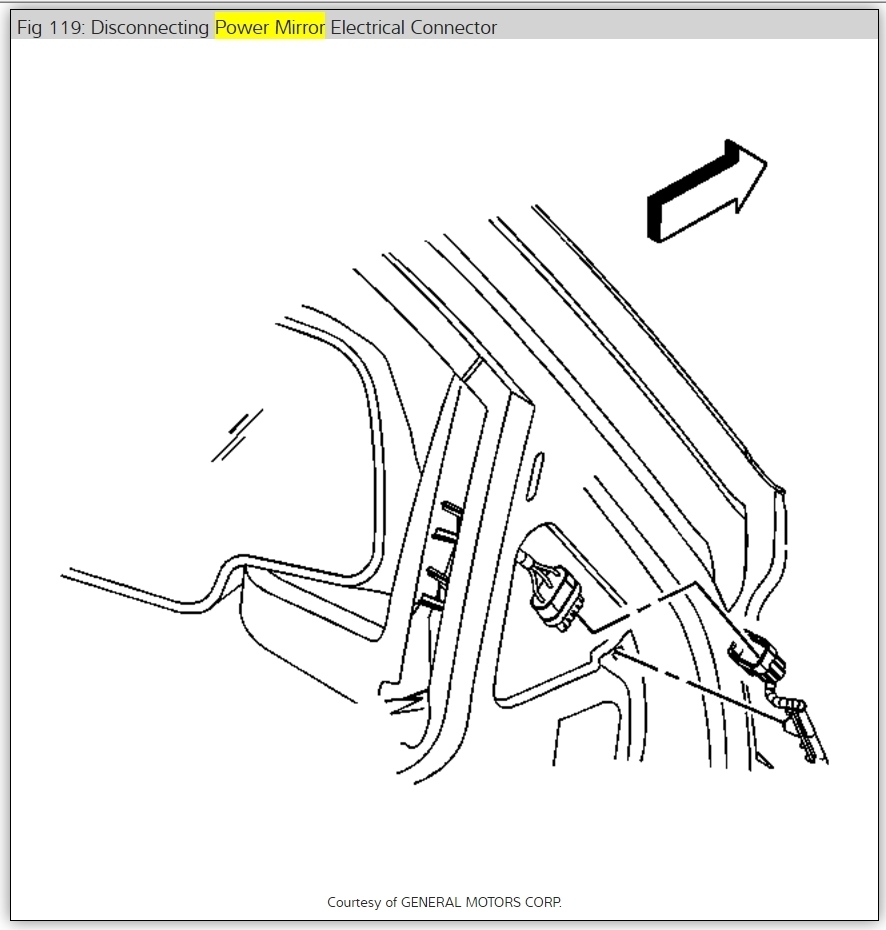 Fig 119: Disconnecting Power Mirror Electrical Connector

Courtesy of GENERAL MOTORS CORP.