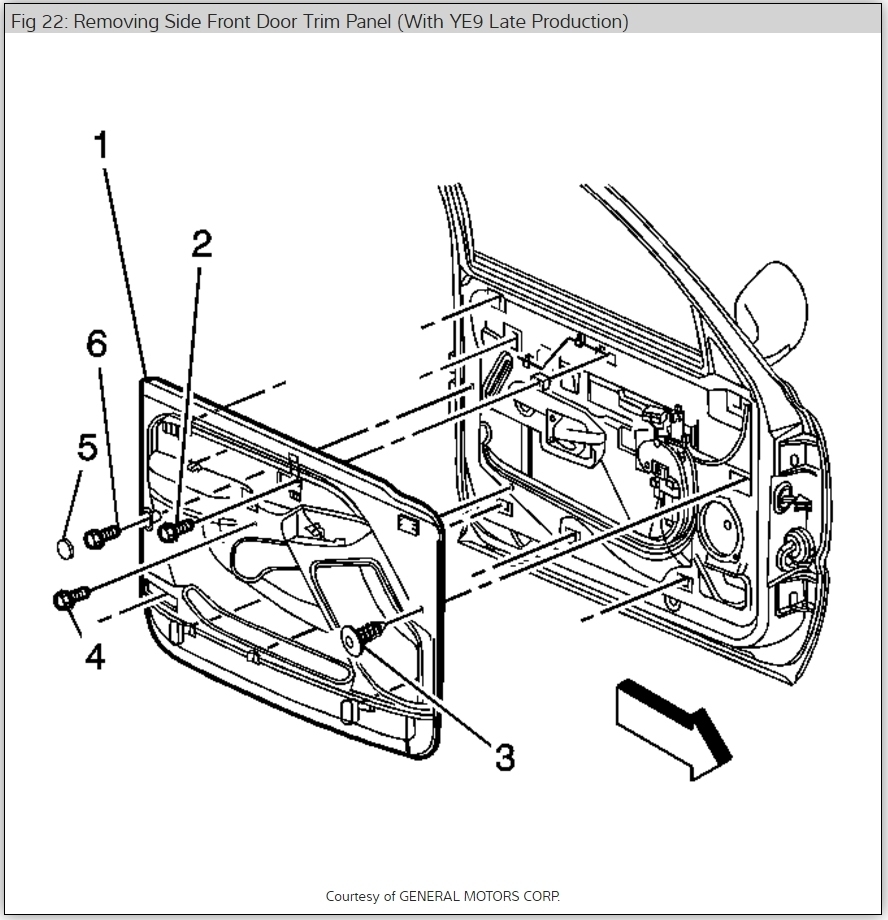 Fig 22: Removing Side Front Door Trim Panel (With YE9 Late Production)

1

2

6

5

4

3

Courtesy of GENERAL MOTORS CORP.