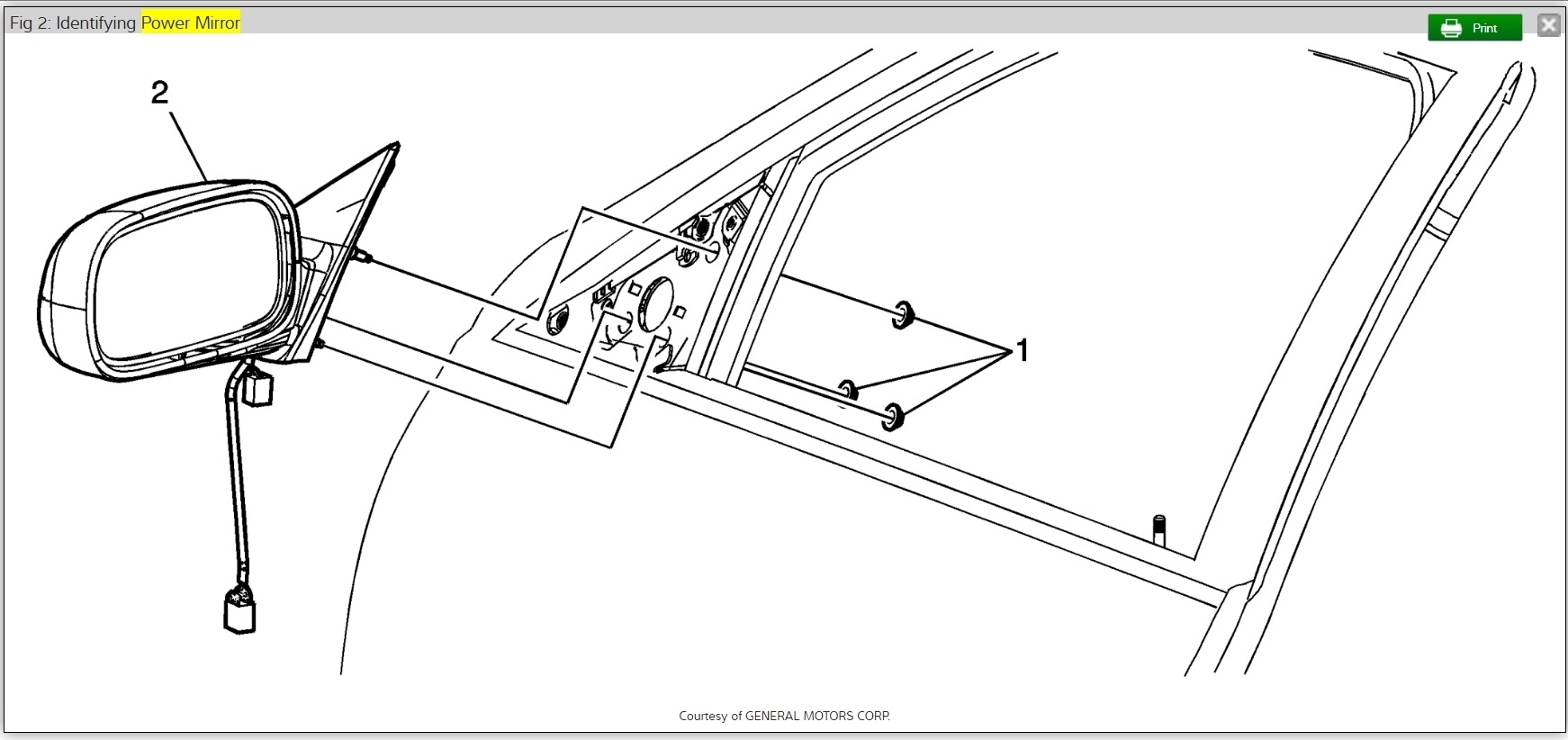 Fig 2: Identifying Power Mirror

Print

2

1

Courtesy of GENERAL MOTORS CORP.