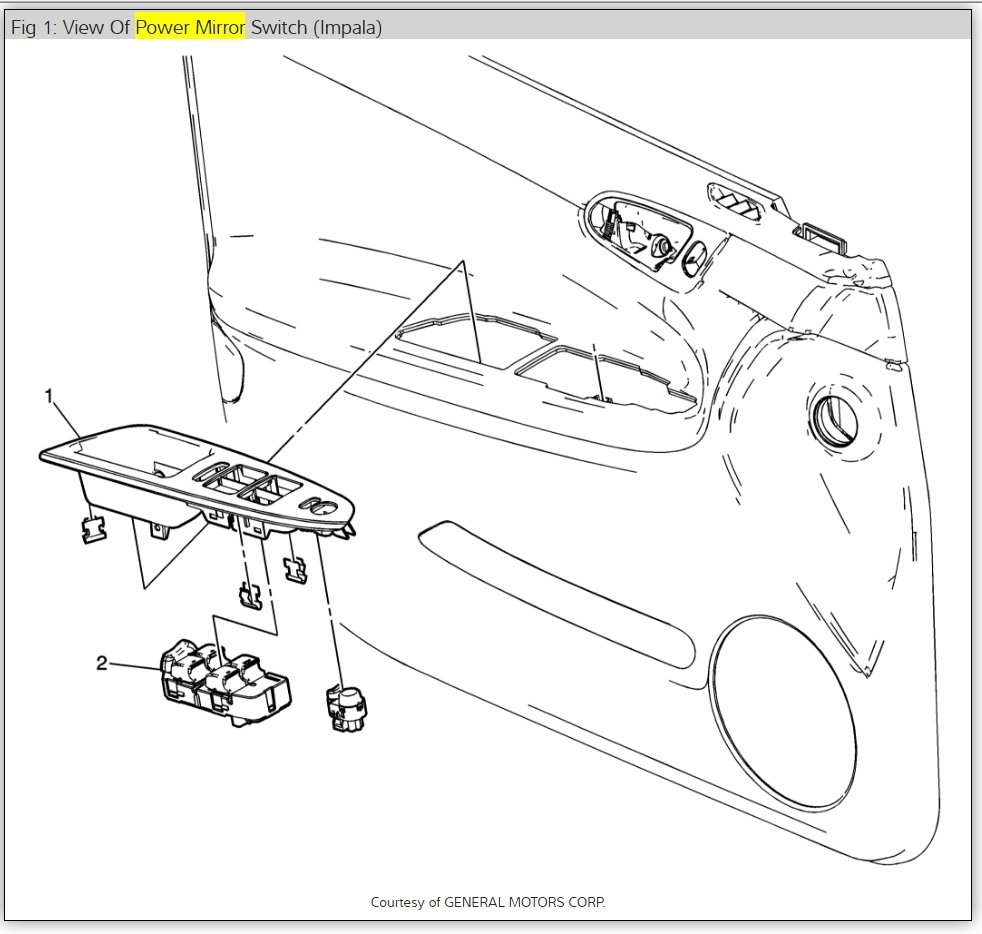 Fig 1: View Of Power Mirror Switch (Impala)

1

2

Courtesy of GENERAL MOTORS CORP.