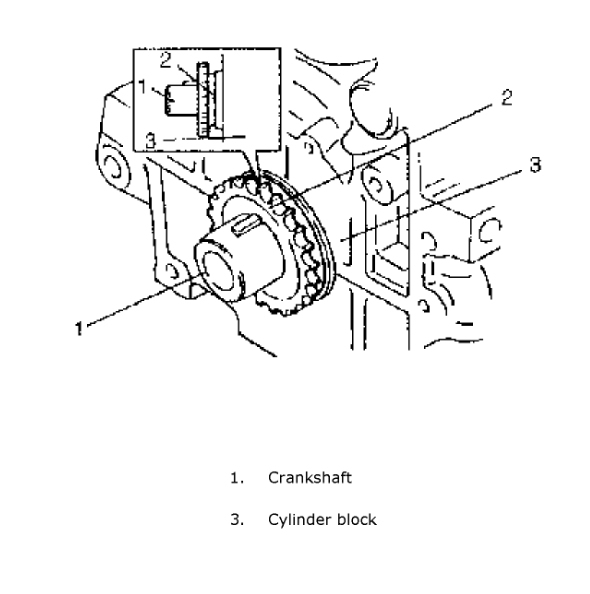 2
1
3
2
3
1

1. Crankshaft

3. Cylinder block