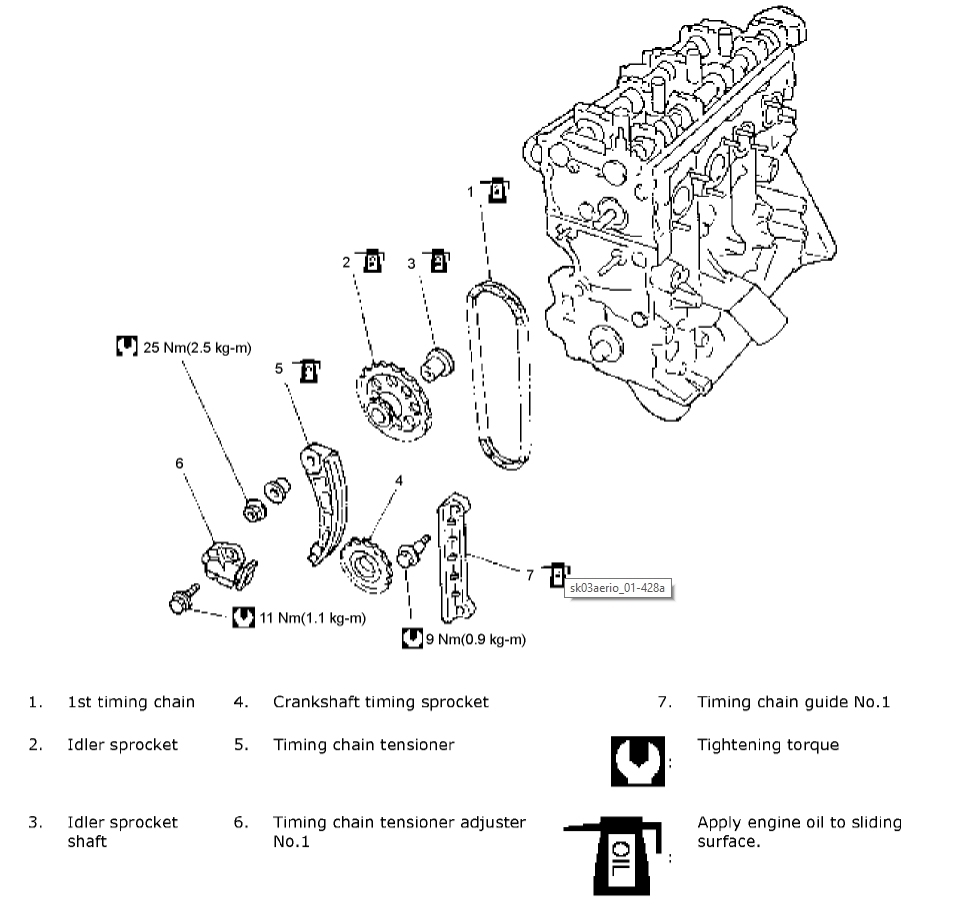 1
2
3
25 Nm(2.5 kg-m)
5
6
4
7
sk03aerio_01-428a
11 Nm(1.1 kg-m)
9 Nm(0.9 kg-m)

1. 1st timing chain
2. Idler sprocket
3. Idler sprocket shaft
4. Crankshaft timing sprocket
5. Timing chain tensioner
6. Timing chain tensioner adjuster No.1
7. Timing chain guide No.1
: Tightening torque
OIL : Apply engine oil to sliding surface.