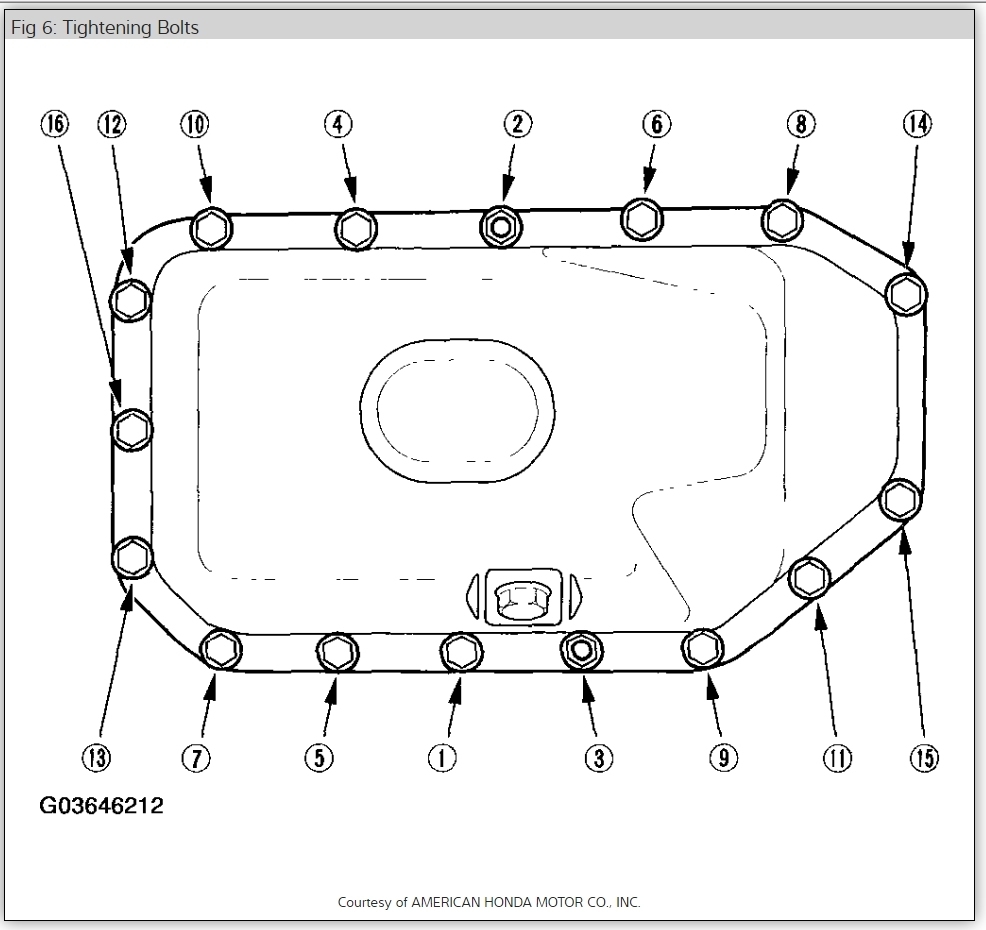 Fig 6: Tightening Bolts

16 12 10 4 2 6 8 14

13 7 5 1 3 9 11 15

G03646212

Courtesy of AMERICAN HONDA MOTOR CO., INC.