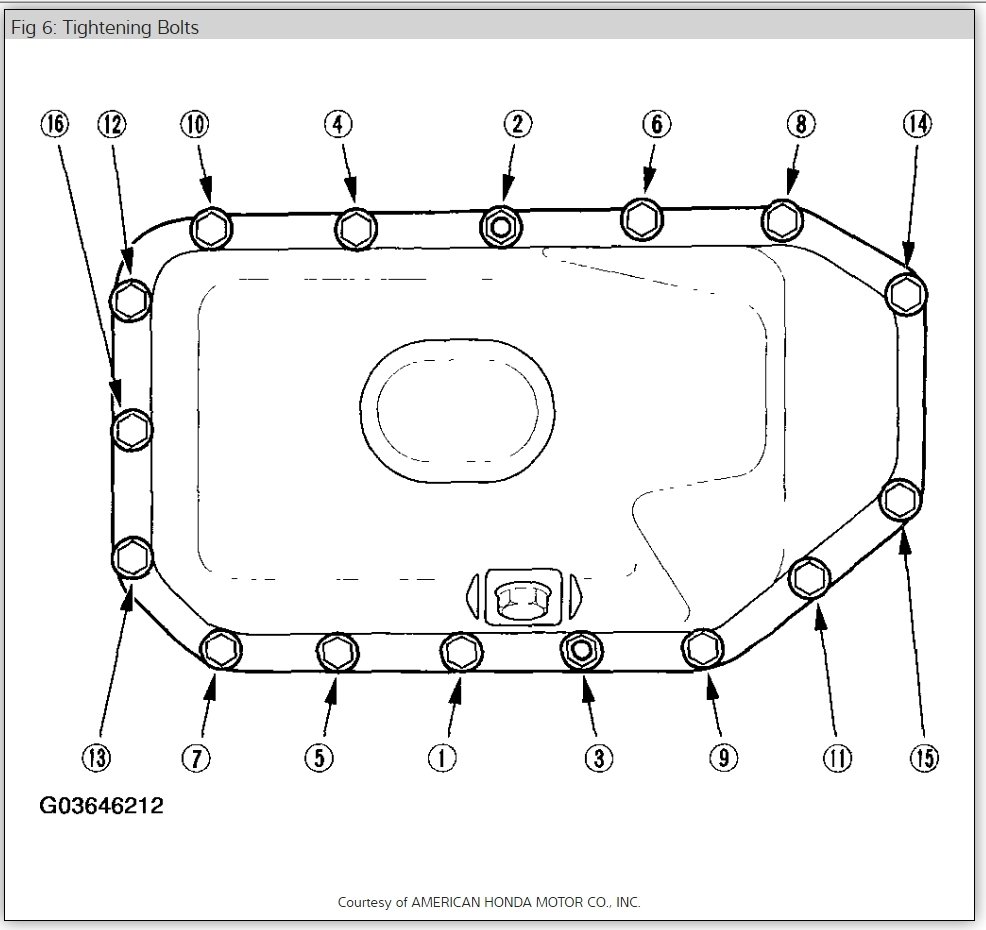 Fig 6: Tightening Bolts

16 12 10 4 2 6 8 14

13 7 5 1 3 9 11 15

G03646212

Courtesy of AMERICAN HONDA MOTOR CO., INC.