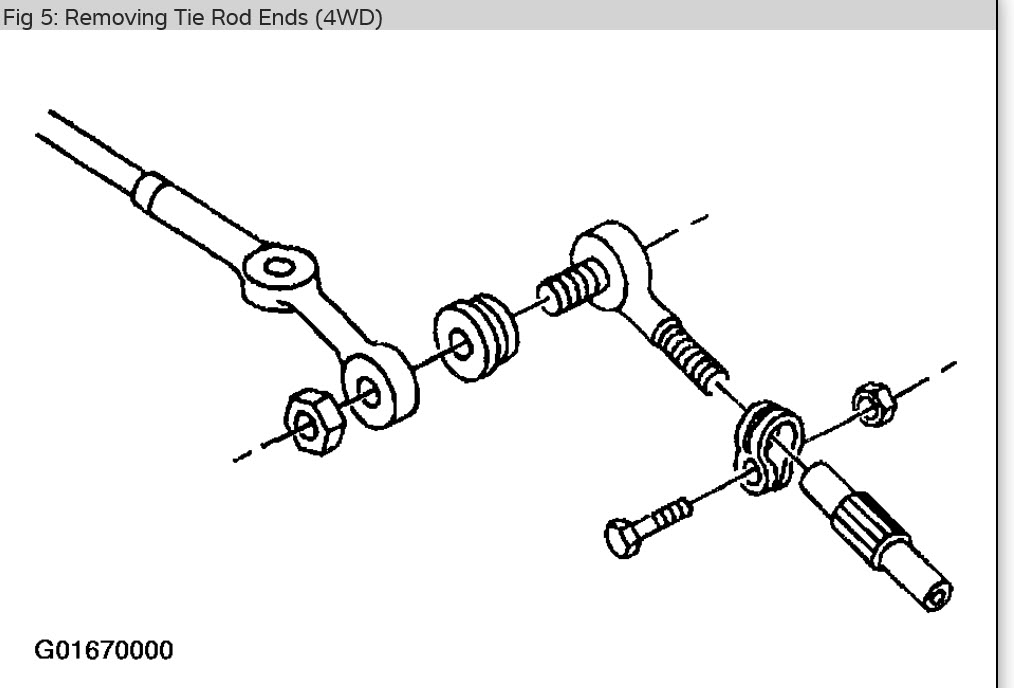 Fig 5: Removing Tie Rod Ends (4WD)

G01670000