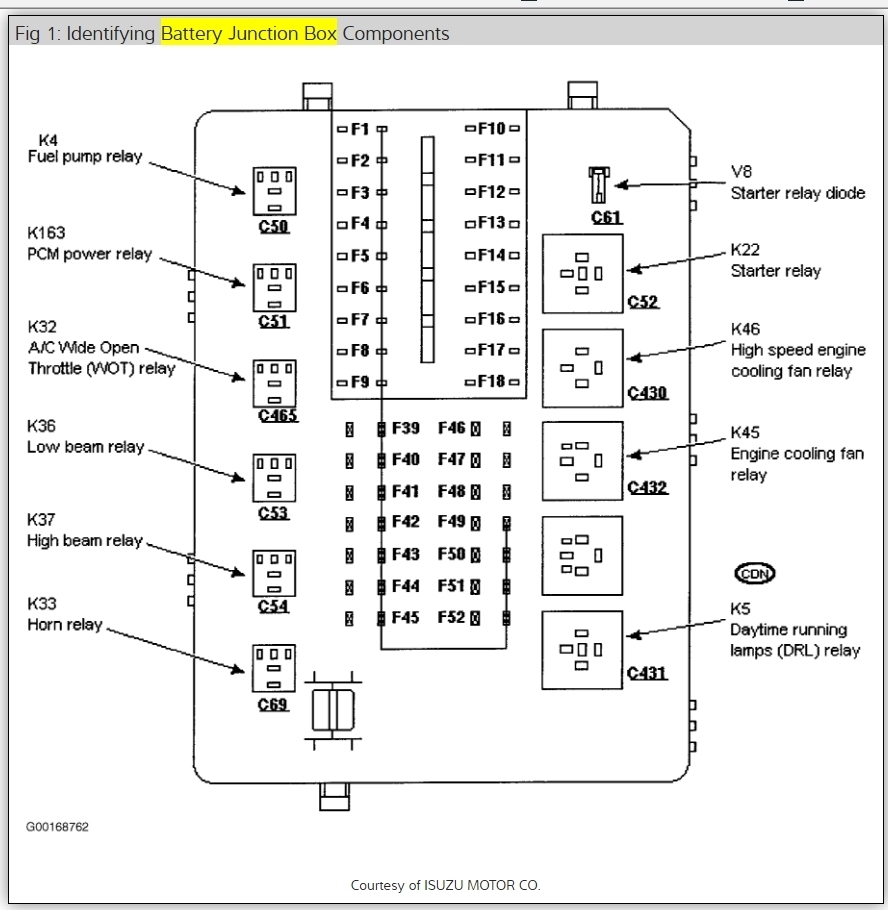 Fig 1: Identifying Battery Junction Box Components

K4
Fuel pump relay

C50

K163
PCM power relay

C51

K32
A/C Wide Open Throttle (WOT) relay

C465

K36
Low beam relay

C53

K37
High beam relay

C54

K33
Horn relay

C69

F1
F2
F3
F4
F5
F6
F7
F8
F9

F10
F11
F12
F13
F14
F15
F16
F17
F18

F39
F40
F41
F42
F43
F44
F45

F46
F47
F48
F49
F50
F51
F52

V8
Starter relay diode

C61

K22
Starter relay

C52

K46
High speed engine cooling fan relay

C430

K45
Engine cooling fan relay

C432

CDN

K5
Daytime running lamps (DRL) relay

C431

G00168762

Courtesy of ISUZU MOTOR CO.