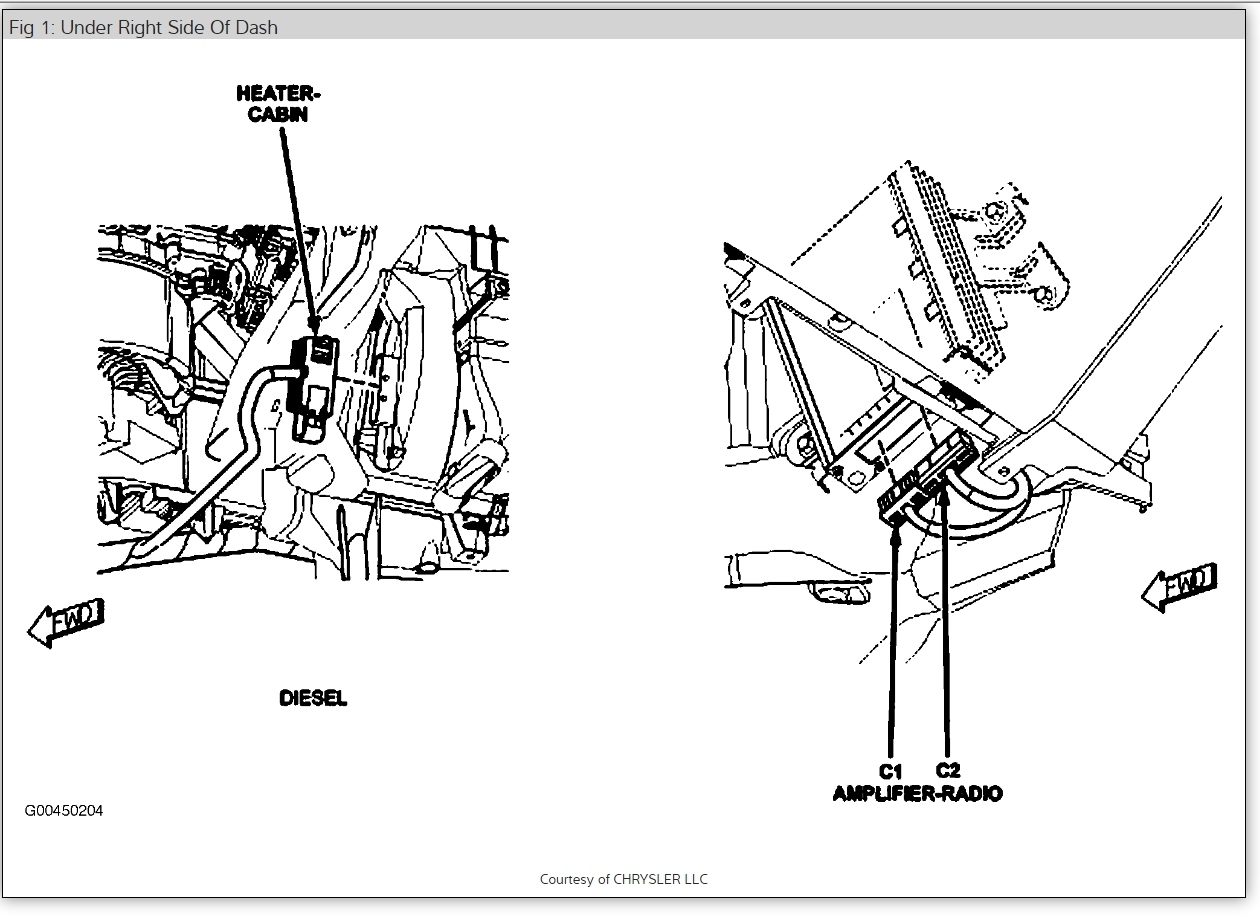 Fig 1: Under Right Side Of Dash

HEATER-CABIN

FWD

DIESEL

FWD

C1 C2
AMPLIFIER-RADIO

G00450204

Courtesy of CHRYSLER LLC