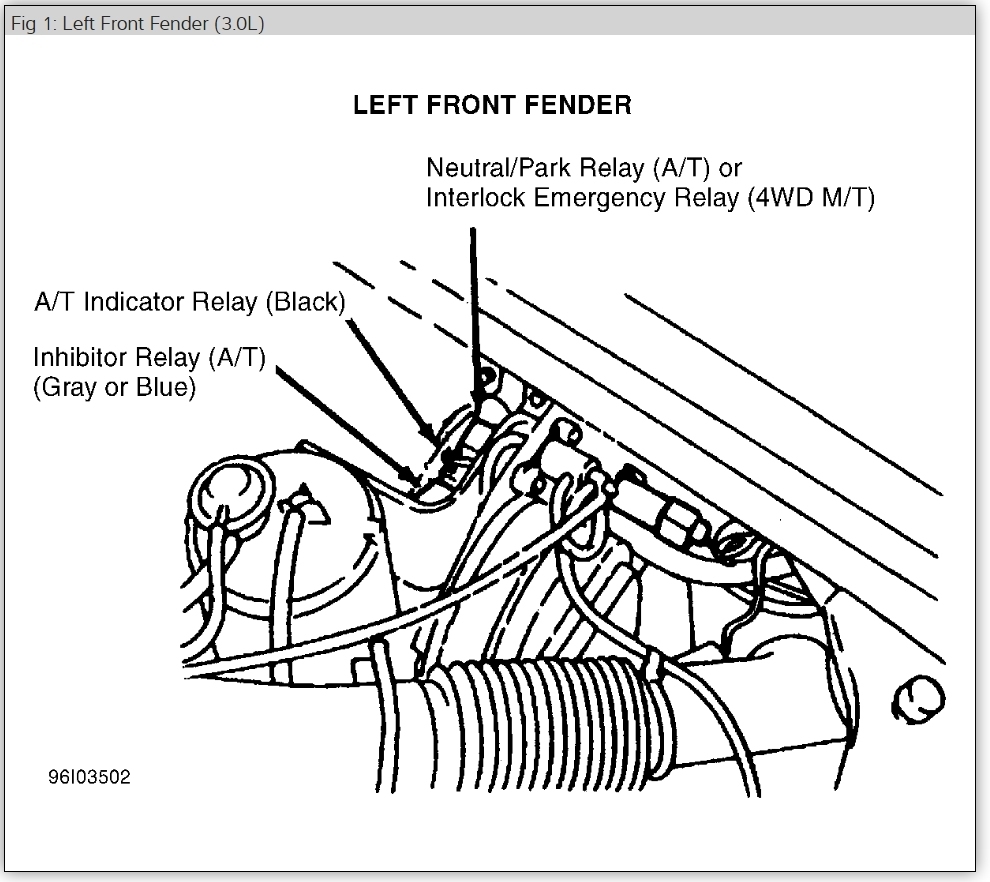 Fig 1: Left Front Fender (3.0L)

LEFT FRONT FENDER

Neutral/Park Relay (A/T) or
Interlock Emergency Relay (4WD M/T)

A/T Indicator Relay (Black)

Inhibitor Relay (A/T)
(Gray or Blue)

96I03502