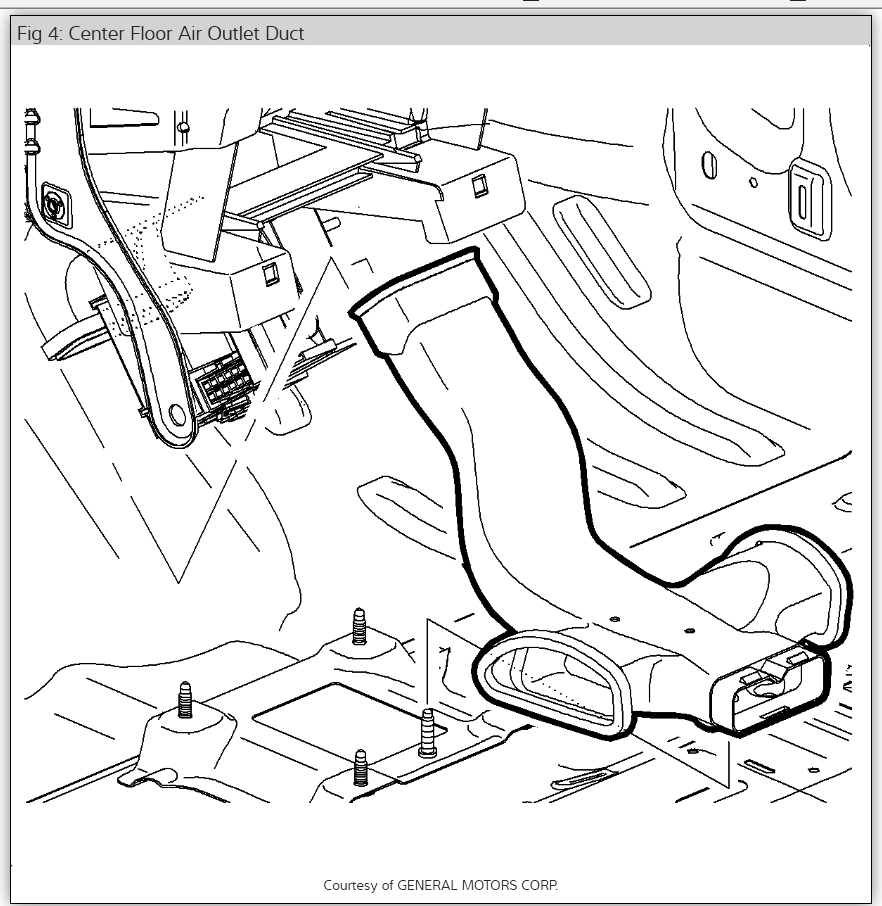 Fig 4: Center Floor Air Outlet Duct

Courtesy of GENERAL MOTORS CORP.