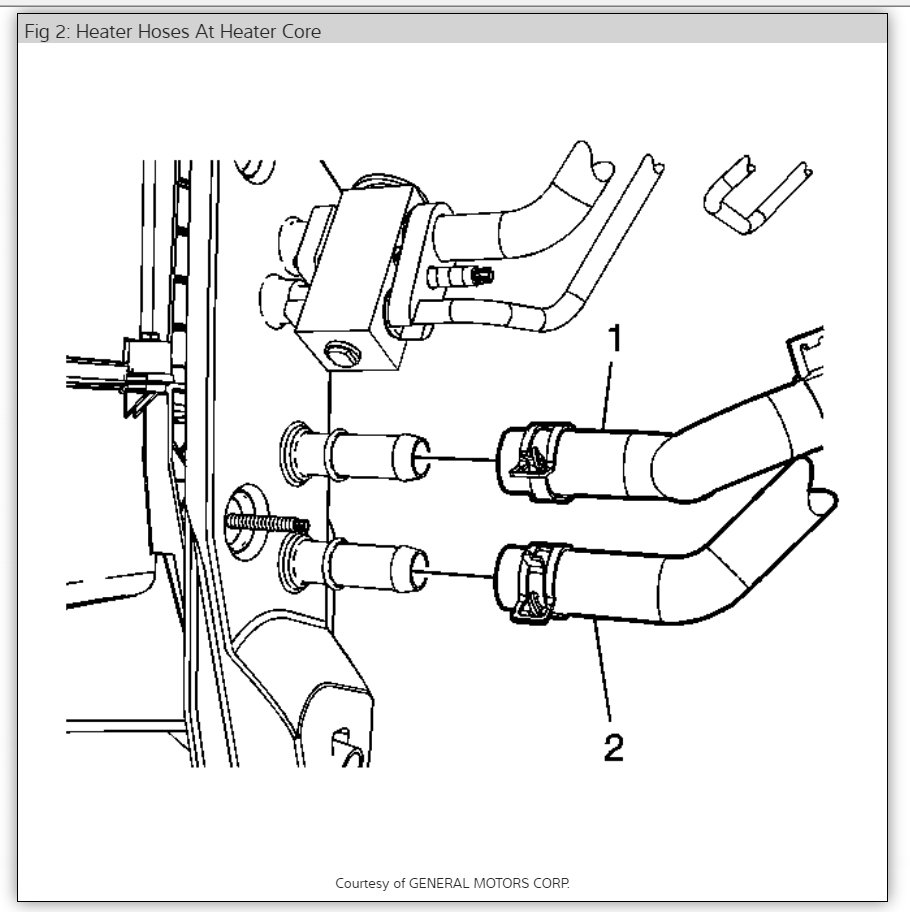 Fig 2: Heater Hoses At Heater Core

1

2

Courtesy of GENERAL MOTORS CORP.