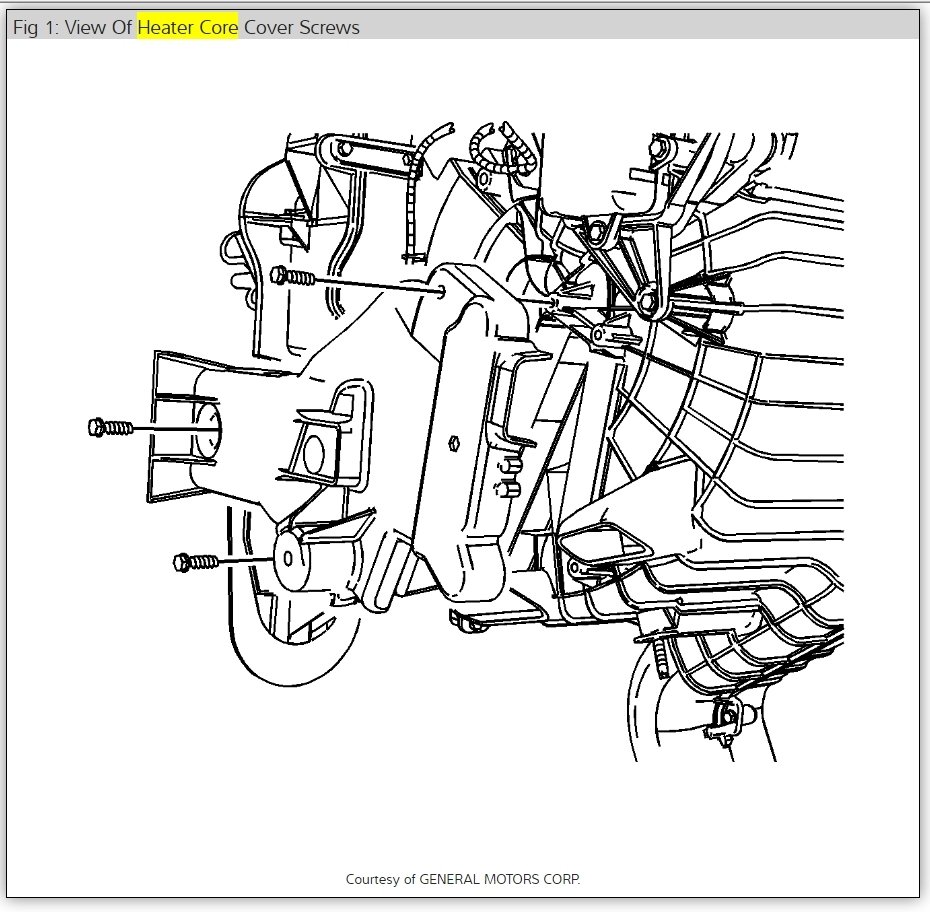 Fig 1: View Of Heater Core Cover Screws

Courtesy of GENERAL MOTORS CORP.