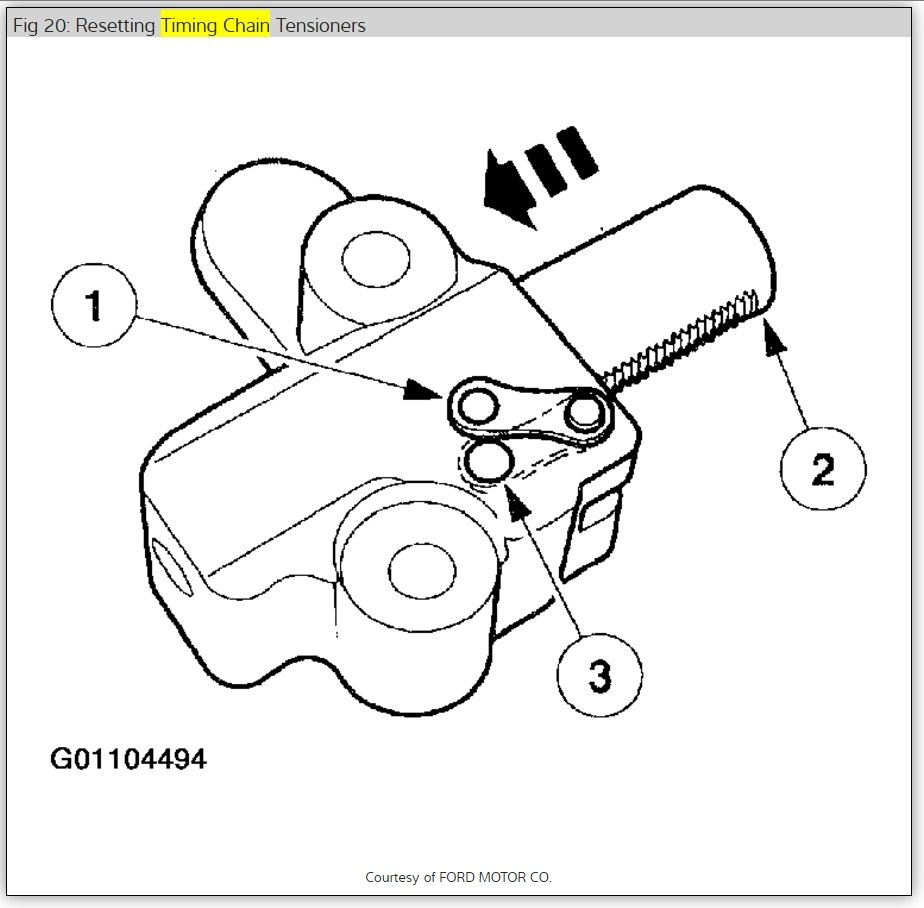 Fig 20: Resetting Timing Chain Tensioners

1

2

3

G01104494

Courtesy of FORD MOTOR CO.