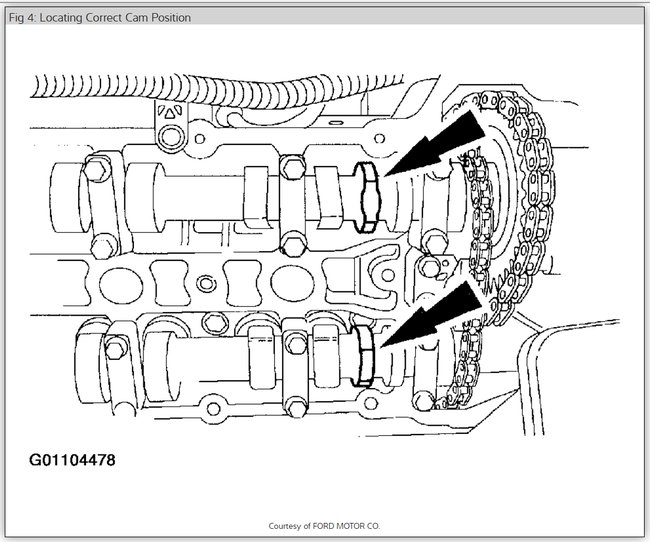 Fig 4: Locating Correct Cam Position

G01104478

Courtesy of FORD MOTOR CO.