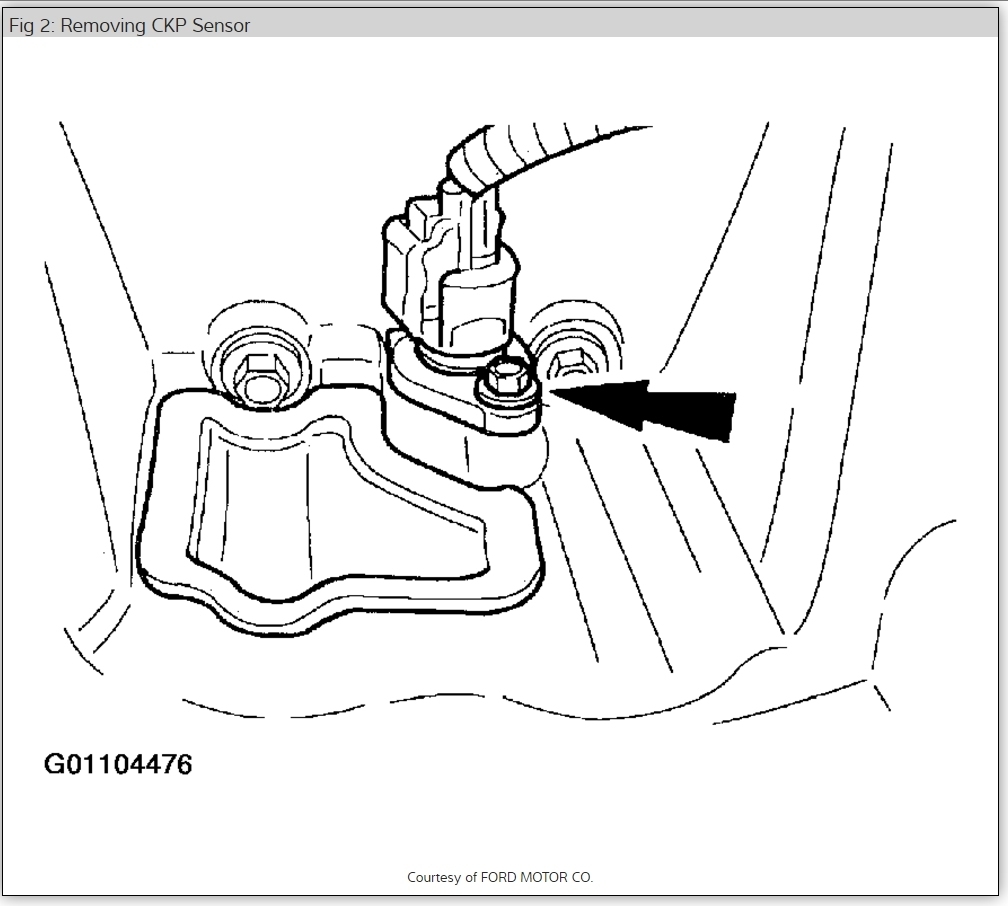 Fig 2: Removing CKP Sensor

G01104476

Courtesy of FORD MOTOR CO.