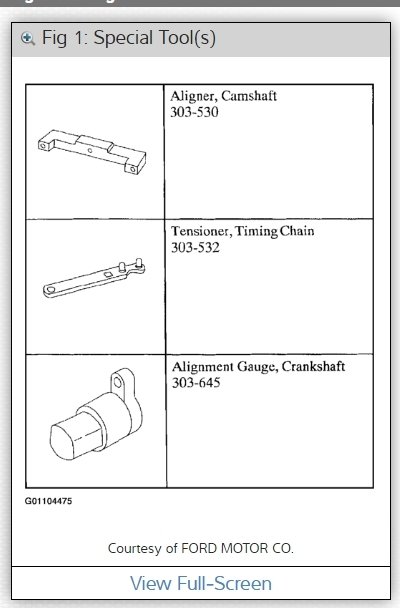 Fig 1: Special Tool(s)

| | |
|---|---|
| | Aligner, Camshaft 303-530 |
| | Tensioner, Timing Chain 303-532 |
| | Alignment Gauge, Crankshaft 303-645 |

G01104475

Courtesy of FORD MOTOR CO.

View Full-Screen