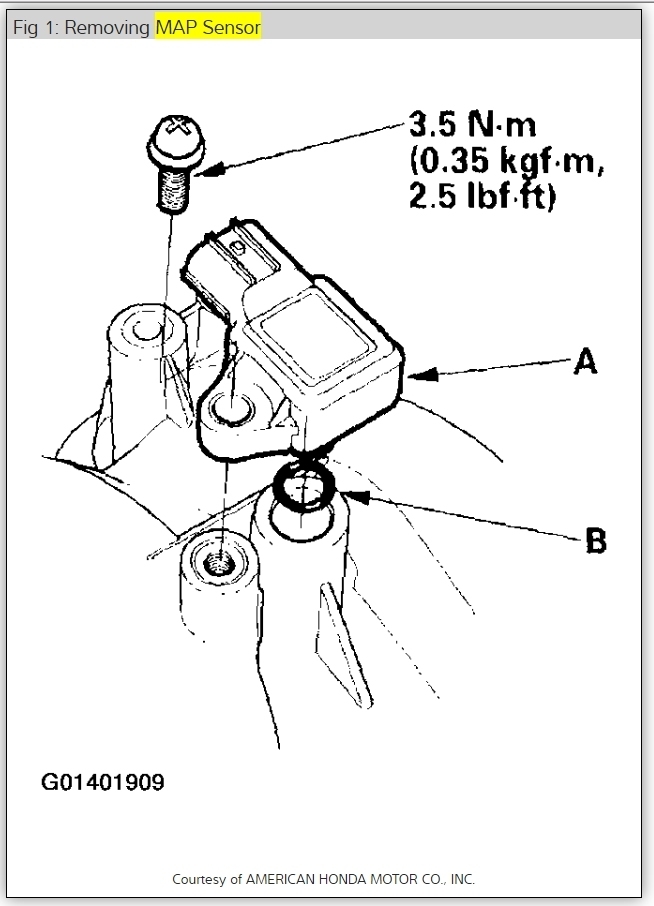 Fig 1: Removing MAP Sensor

3.5 N·m
(0.35 kgf·m,
2.5 lbf·ft)

A

B

G01401909

Courtesy of AMERICAN HONDA MOTOR CO., INC.