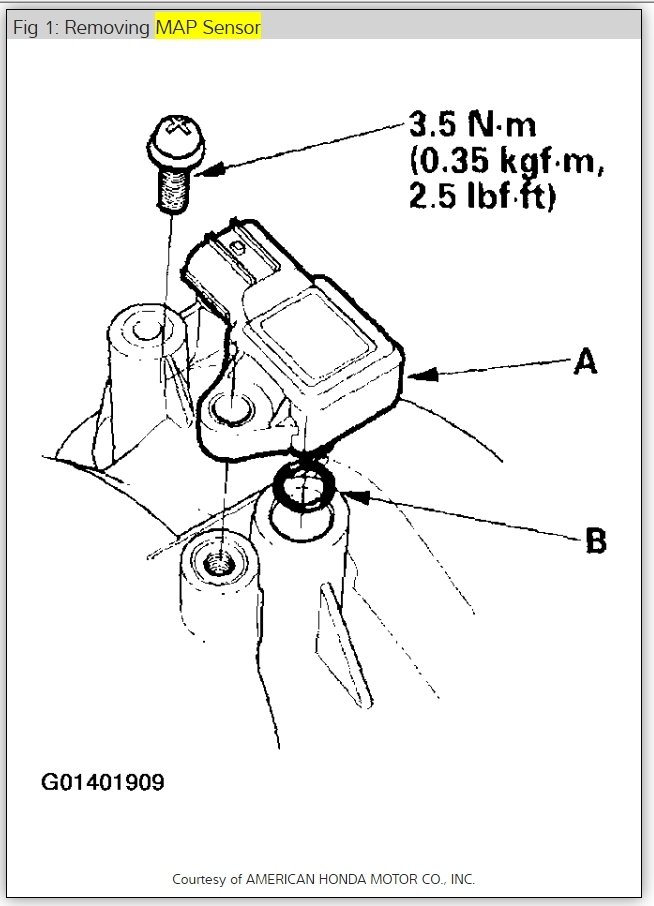 Fig 1: Removing MAP Sensor

3.5 N·m
(0.35 kgf·m,
2.5 lbf·ft)

A

B

G01401909

Courtesy of AMERICAN HONDA MOTOR CO., INC.