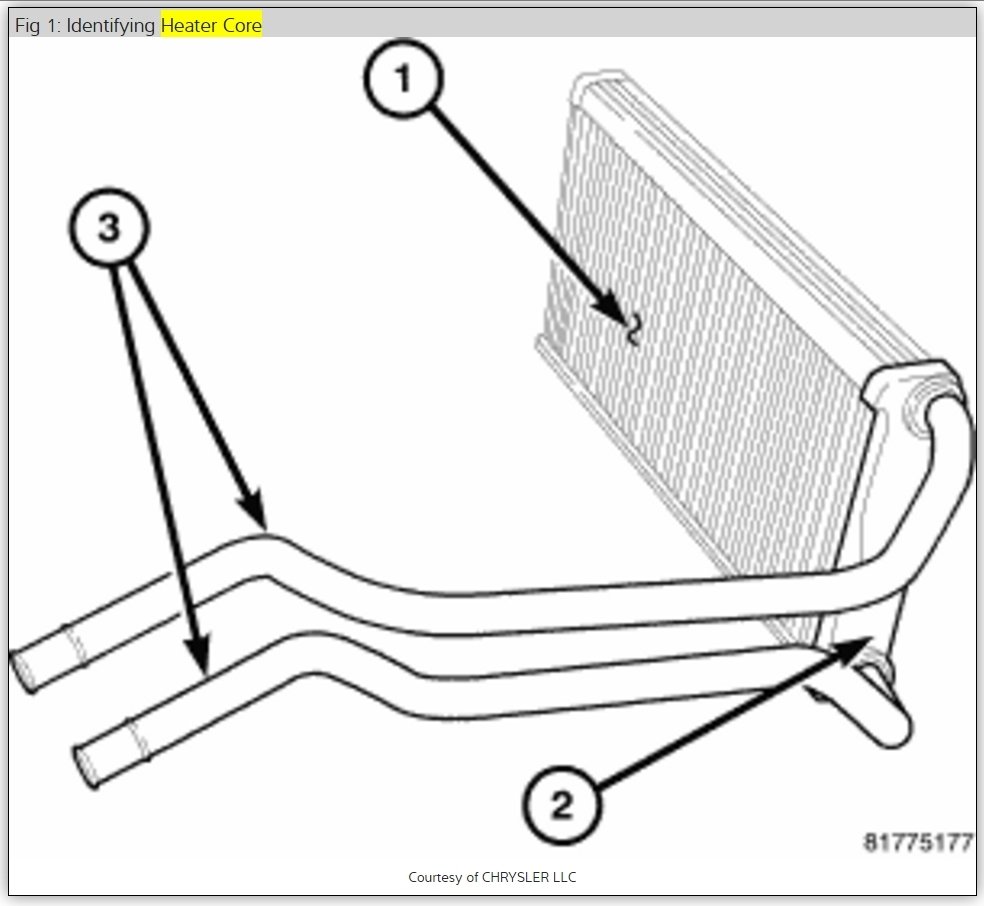 Fig 1: Identifying Heater Core

1

3

2

81775177

Courtesy of CHRYSLER LLC