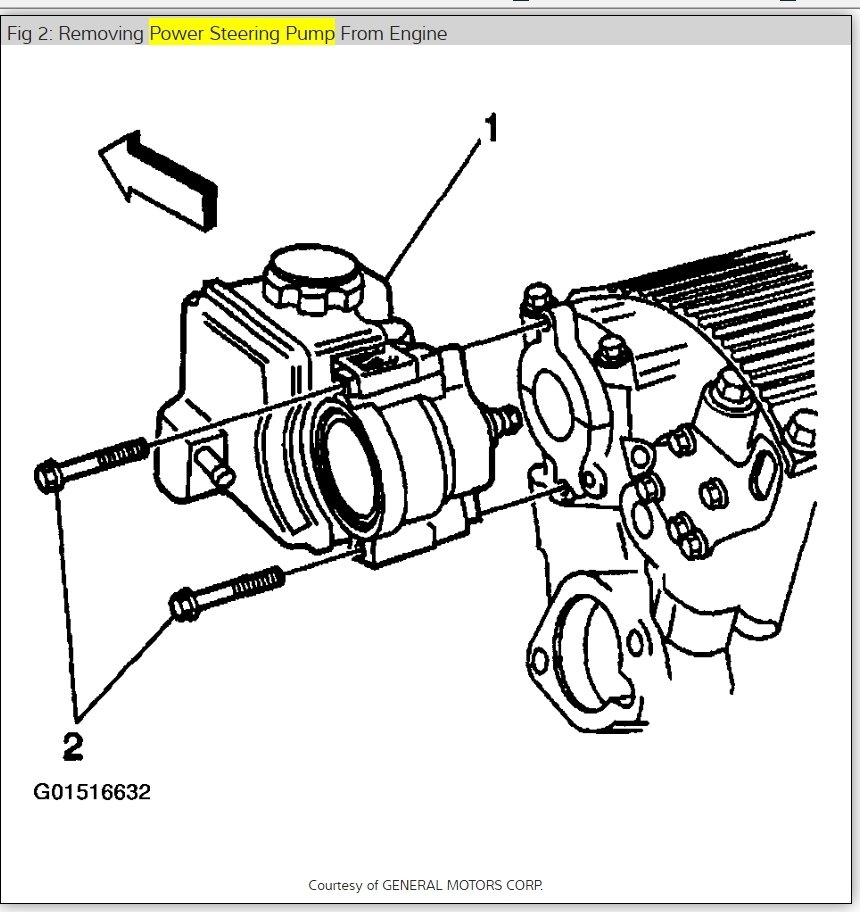 Fig 2: Removing Power Steering Pump From Engine

1

2

G01516632

Courtesy of GENERAL MOTORS CORP.