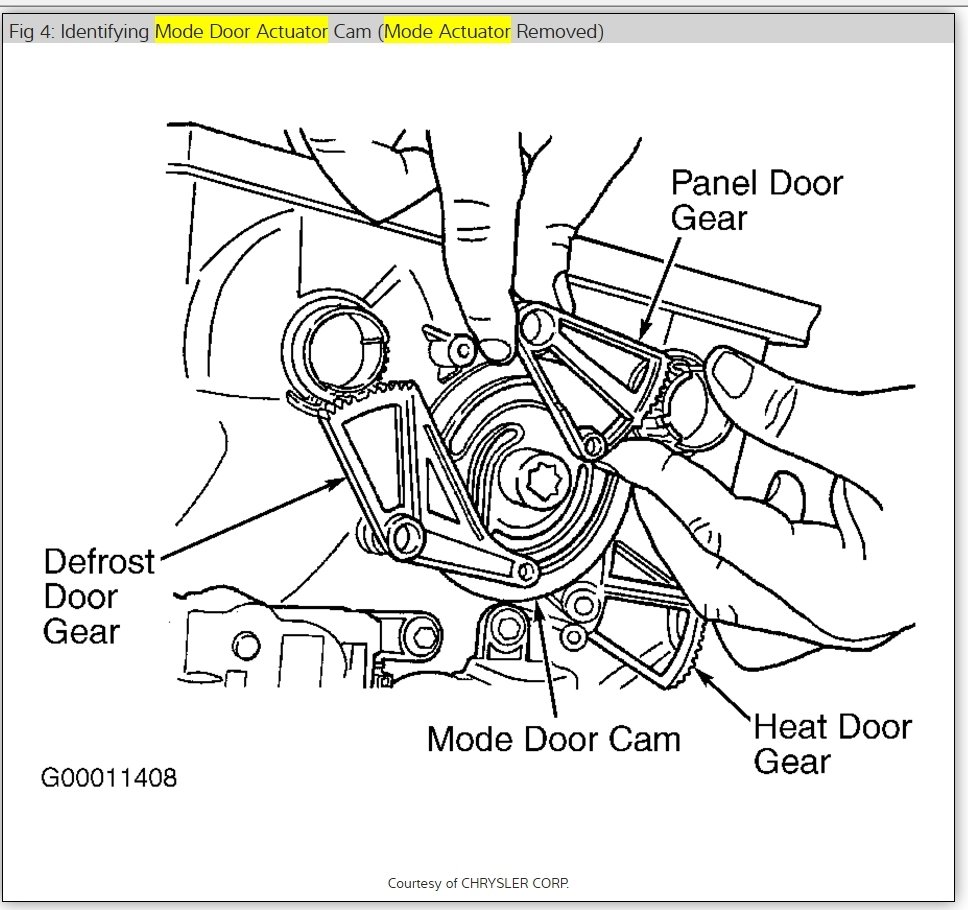 Fig 4: Identifying Mode Door Actuator Cam (Mode Actuator Removed)

Panel Door Gear

Defrost Door Gear

Mode Door Cam

Heat Door Gear

G00011408

Courtesy of CHRYSLER CORP.