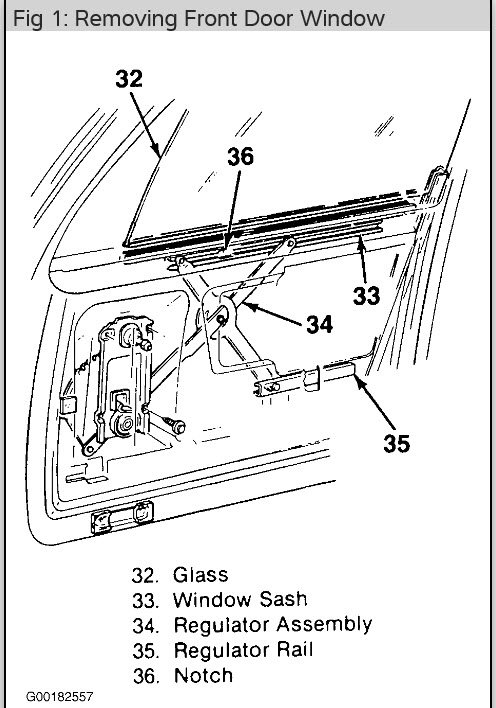 Fig 1: Removing Front Door Window

32
36
33
34
35

32. Glass
33. Window Sash
34. Regulator Assembly
35. Regulator Rail
36. Notch

G00182557