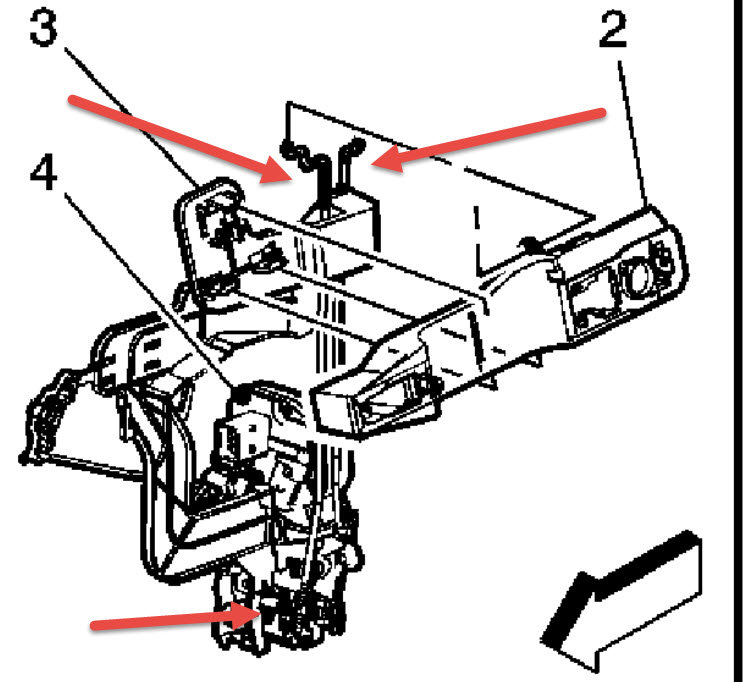 3
2
4