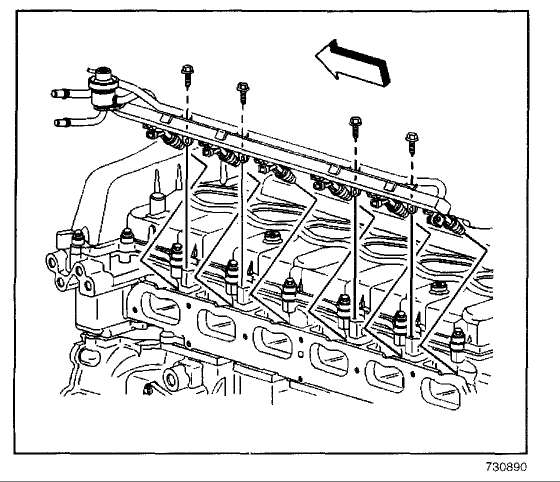 730890