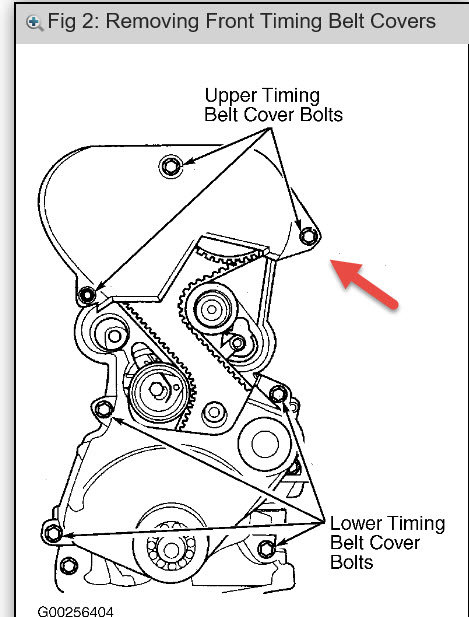 Fig 2: Removing Front Timing Belt Covers

Upper Timing Belt Cover Bolts

Lower Timing Belt Cover Bolts

G00256404