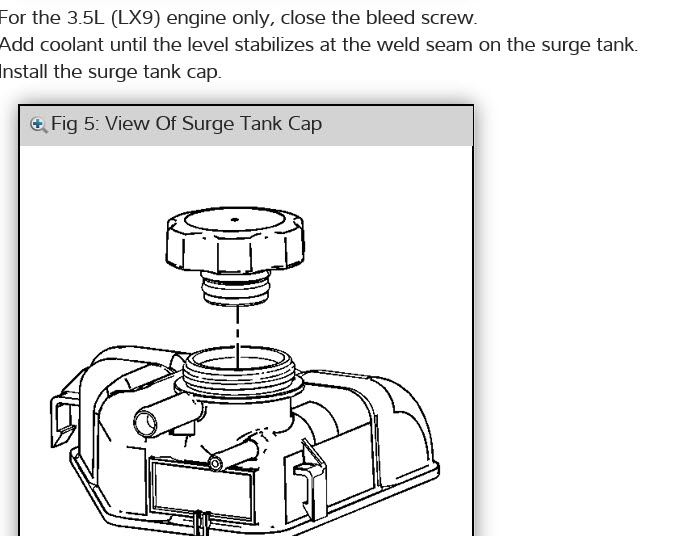 For the 3.5L (LX9) engine only, close the bleed screw.
Add coolant until the level stabilizes at the weld seam on the surge tank.
Install the surge tank cap.

Fig 5: View Of Surge Tank Cap