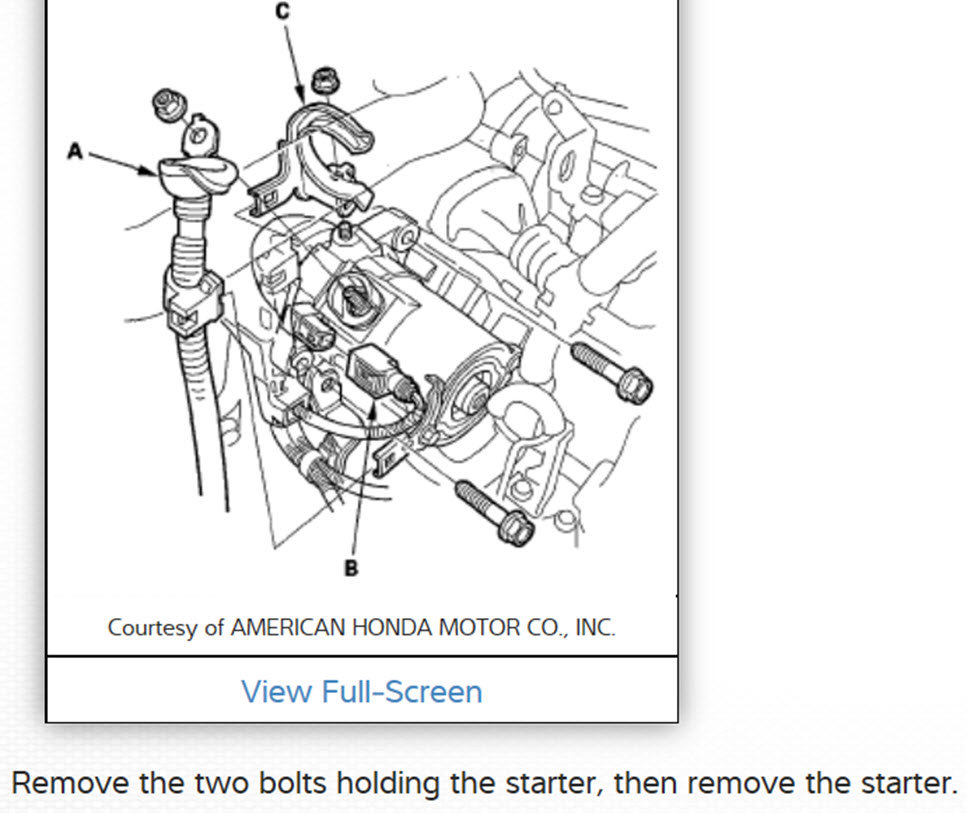 C

A

B

Courtesy of AMERICAN HONDA MOTOR CO., INC.

View Full-Screen

Remove the two bolts holding the starter, then remove the starter.