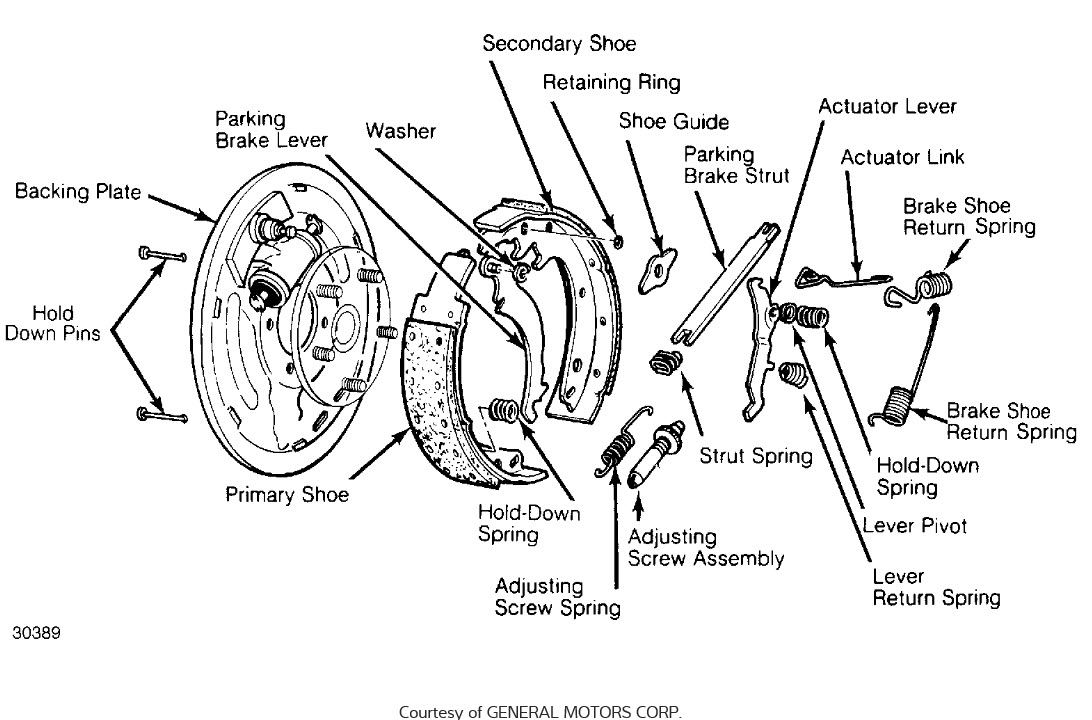 Secondary Shoe
Retaining Ring
Parking Brake Lever
Washer
Shoe Guide
Actuator Lever
Parking Brake Strut
Actuator Link
Backing Plate
Brake Shoe Return Spring
Hold Down Pins
Brake Shoe Return Spring
Strut Spring
Hold-Down Spring
Primary Shoe
Hold-Down Spring
Lever Pivot
Adjusting Screw Assembly
Adjusting Screw Spring
Lever Return Spring
30389

Courtesy of GENERAL MOTORS CORP.