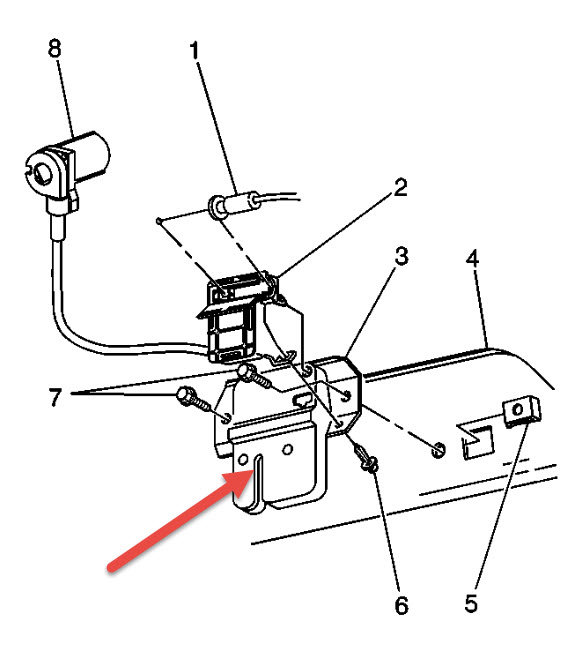 8
1
2
3
4
7
6
5